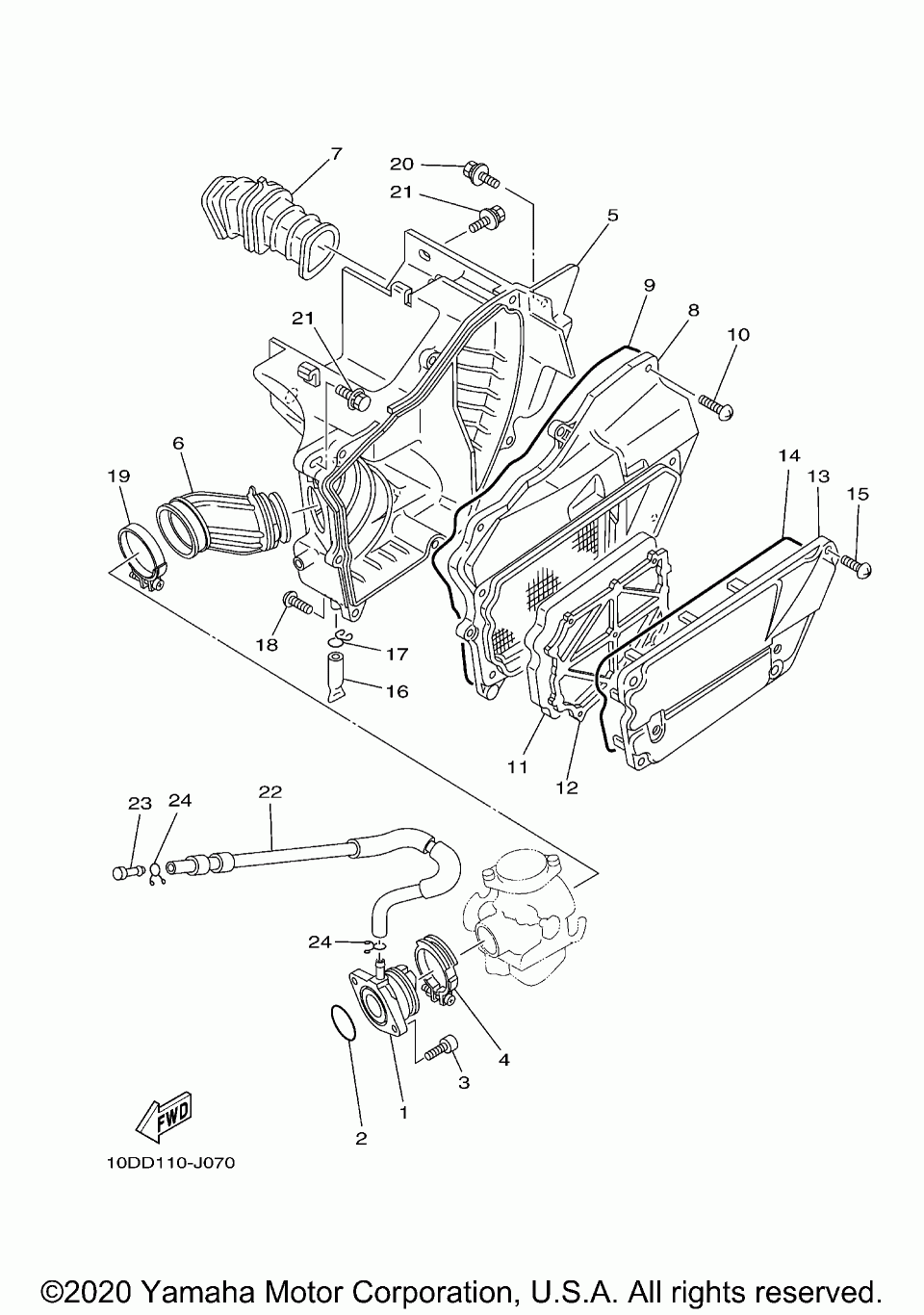 7
20
21
5
9
8
10
21
6
19
14
13
15
18
17
16
11
12
23
24
22
24
4
3
1
2
FWD
10DD110-J070

©2020 Yamaha Motor Corporation, U.S.A. All rights reserved.