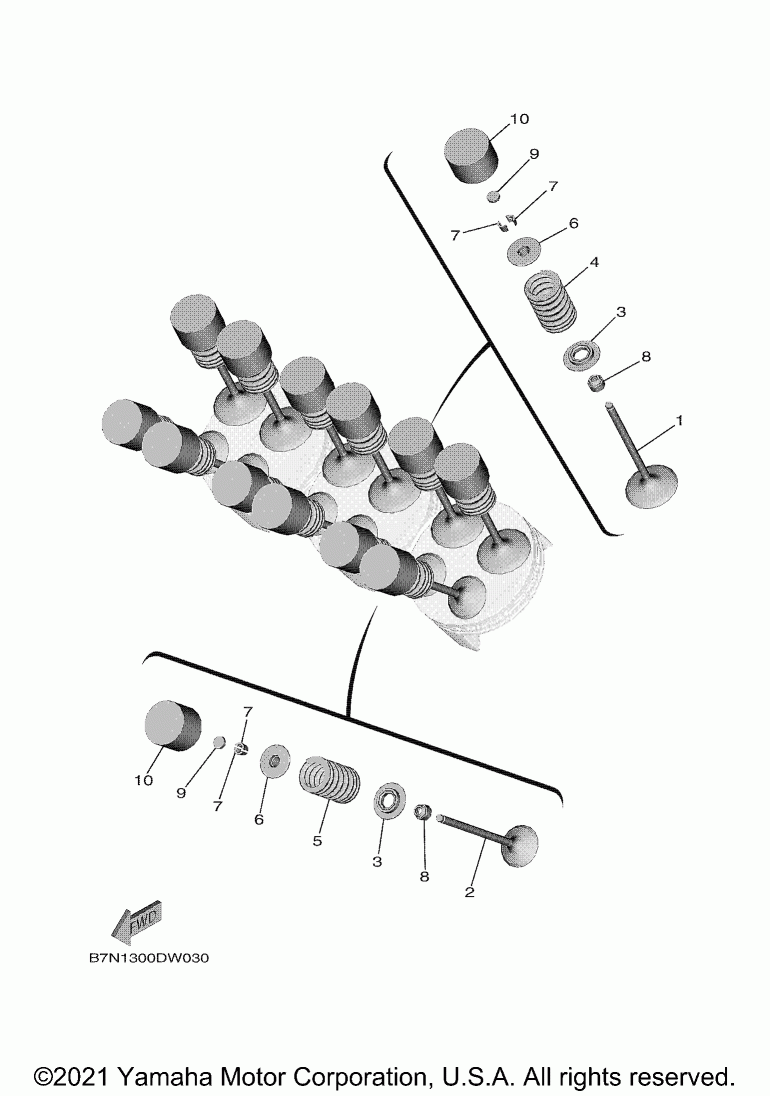 10
9
7
7
6
4
3
8
1

7
10
9
7
6
5
3
8
2

FWD

B7N1300DW030

©2021 Yamaha Motor Corporation, U.S.A. All rights reserved.