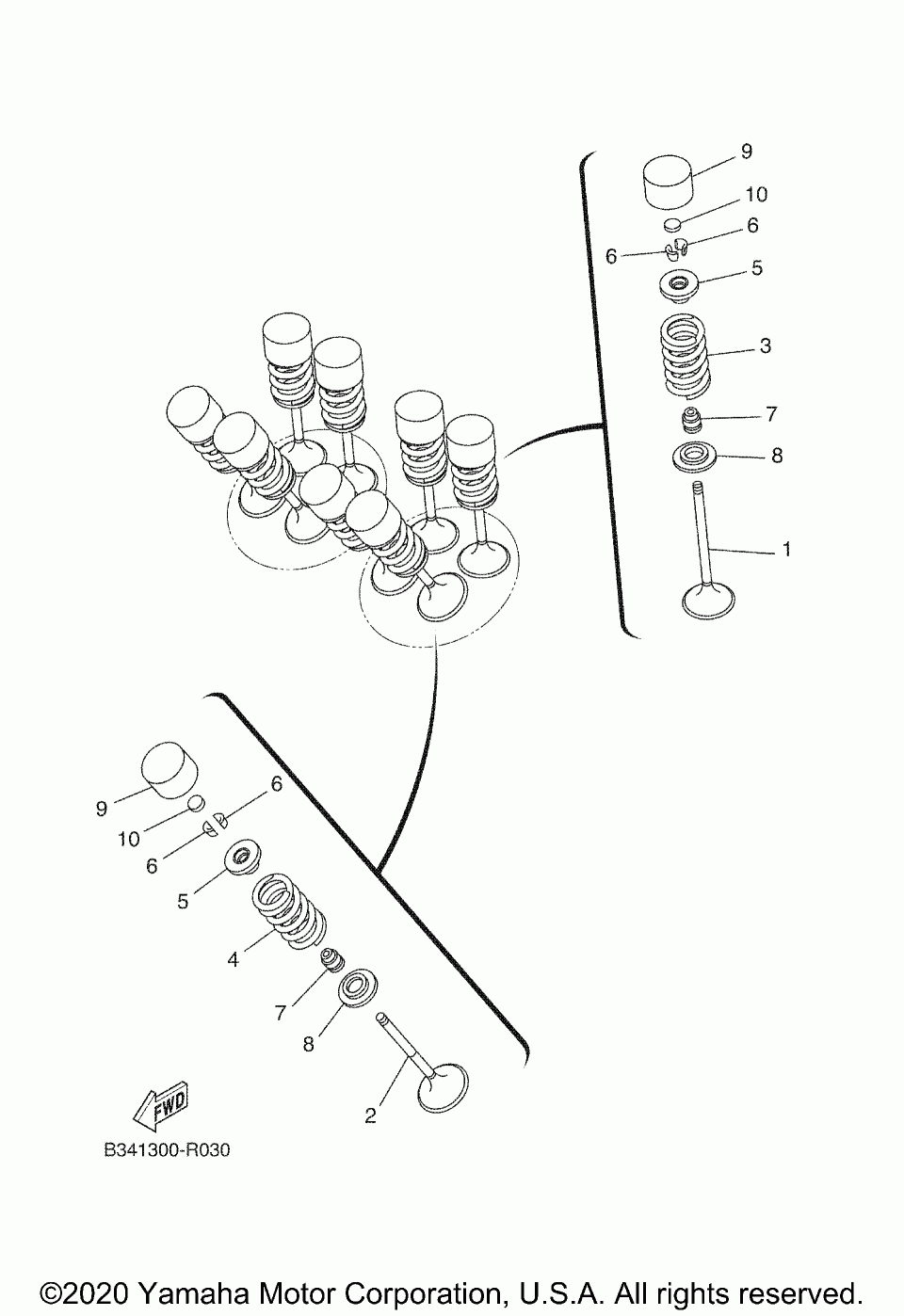 9
10
6
6
5
3
7
8
1

9
6
10
6
5
4
7
8
2

FWD

B341300-R030

©2020 Yamaha Motor Corporation, U.S.A. All rights reserved.