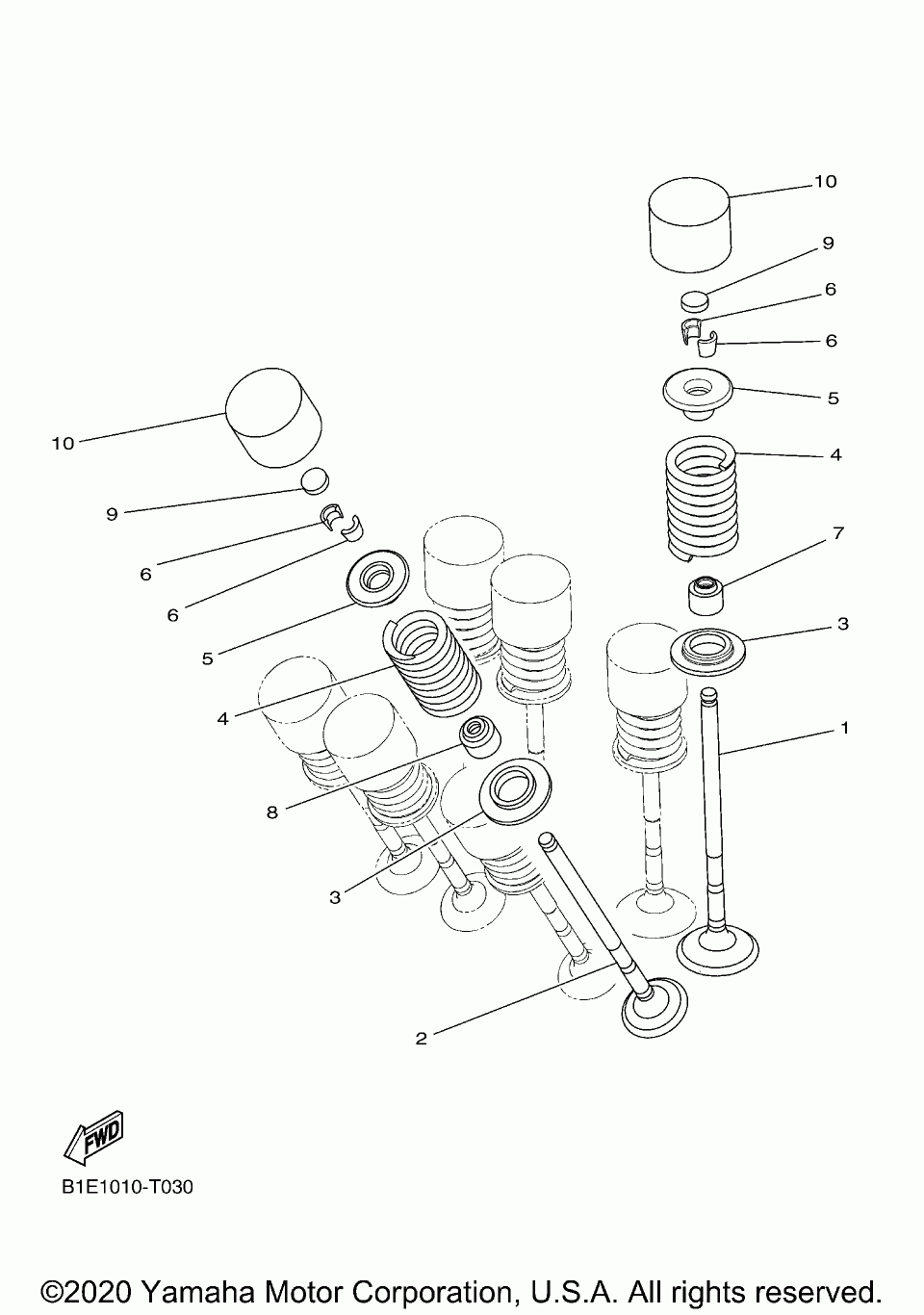 10
9
6
6
5
4
7
3
1
10
9
6
6
5
4
8
3
2

FWD

B1E1010-T030

©2020 Yamaha Motor Corporation, U.S.A. All rights reserved.