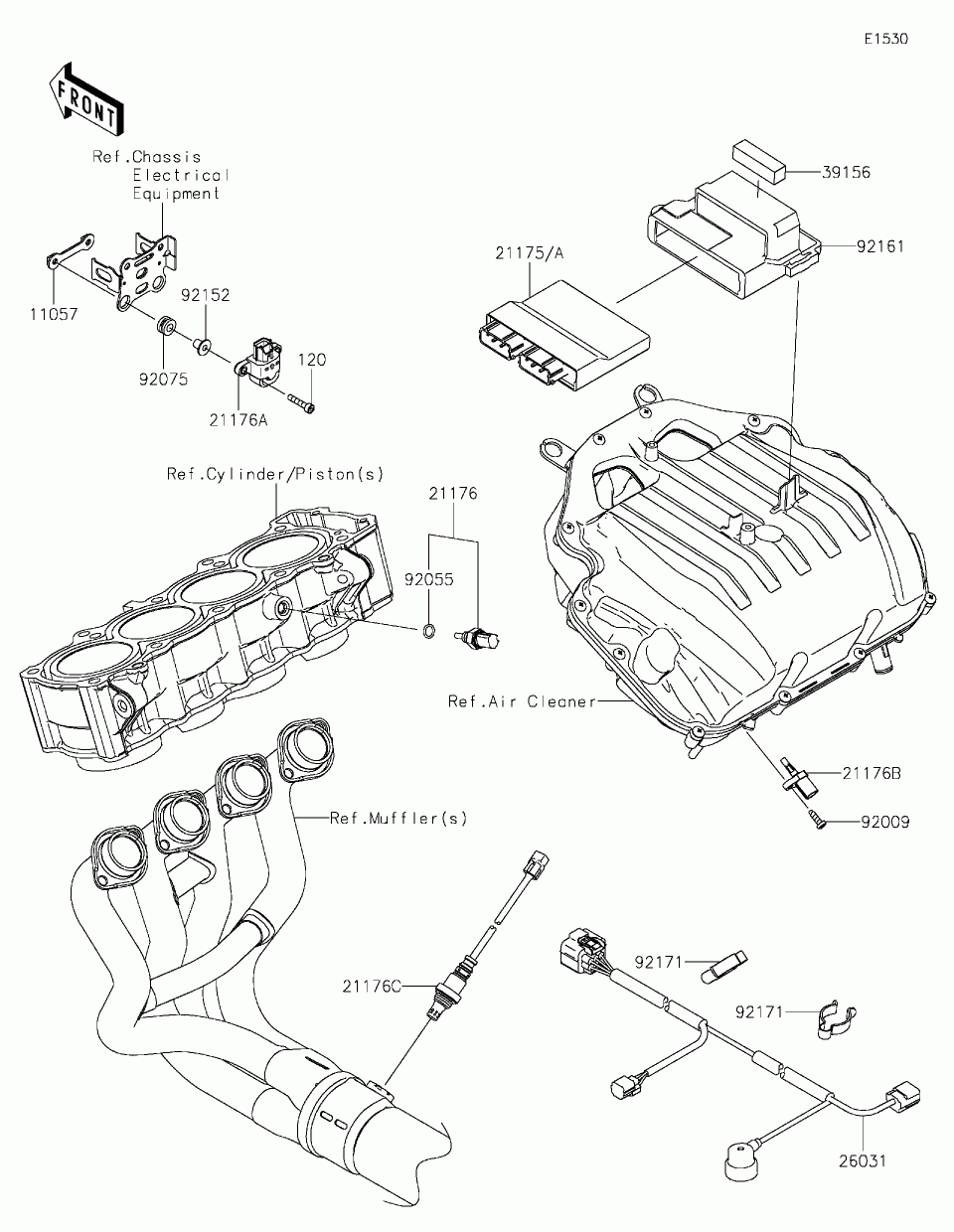 E1530

FRONT

Ref.Chassis Electrical Equipment

39156

92161

21175/A

11057

92152

92075

120

21176A

Ref.Cylinder/Piston(s)

21176

92055

Ref.Air Cleaner

21176B

92009

Ref.Muffler(s)

21176C

92171

92171

26031