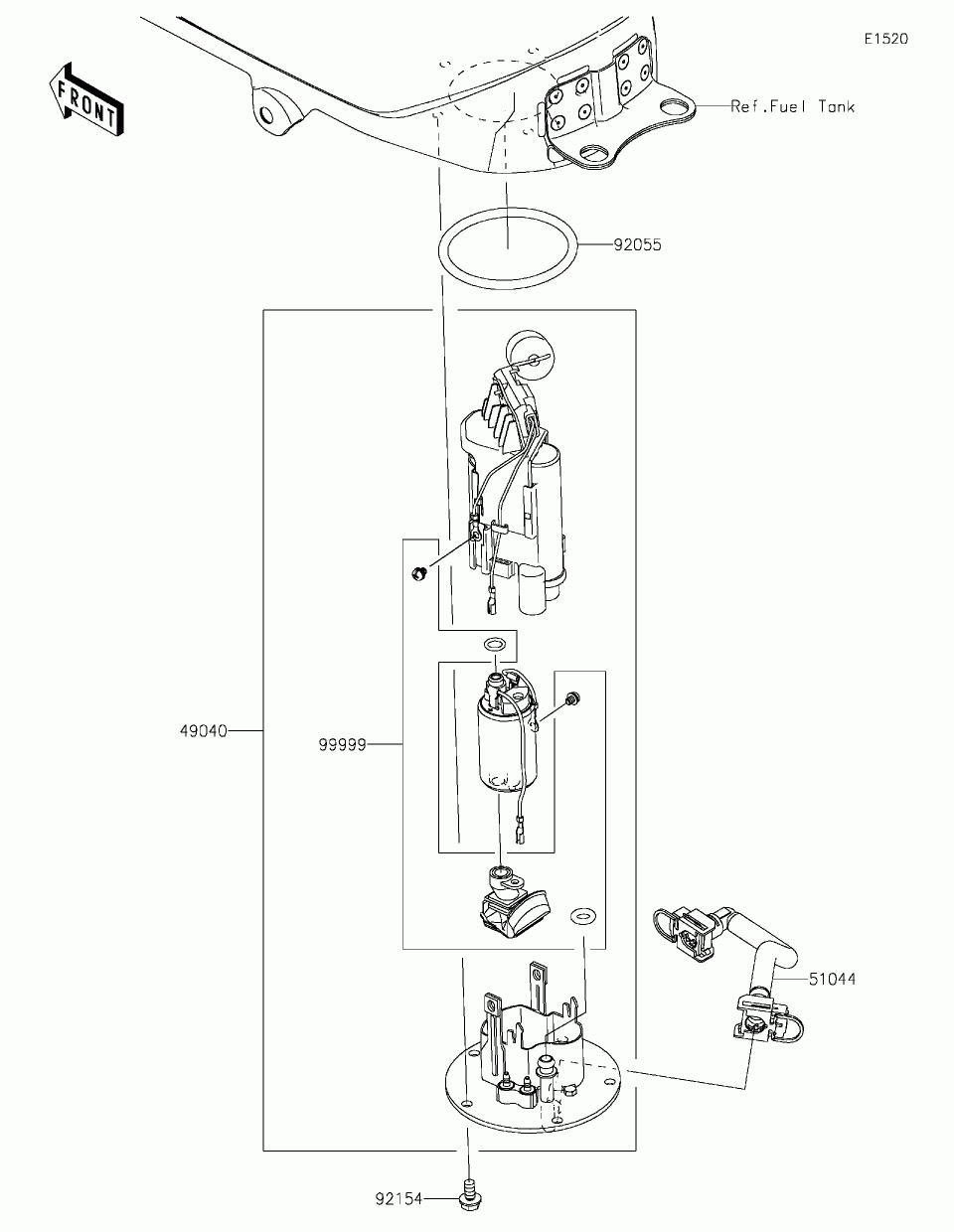 E1520

FRONT

Ref.Fuel Tank

92055

49040

99999

51044

92154