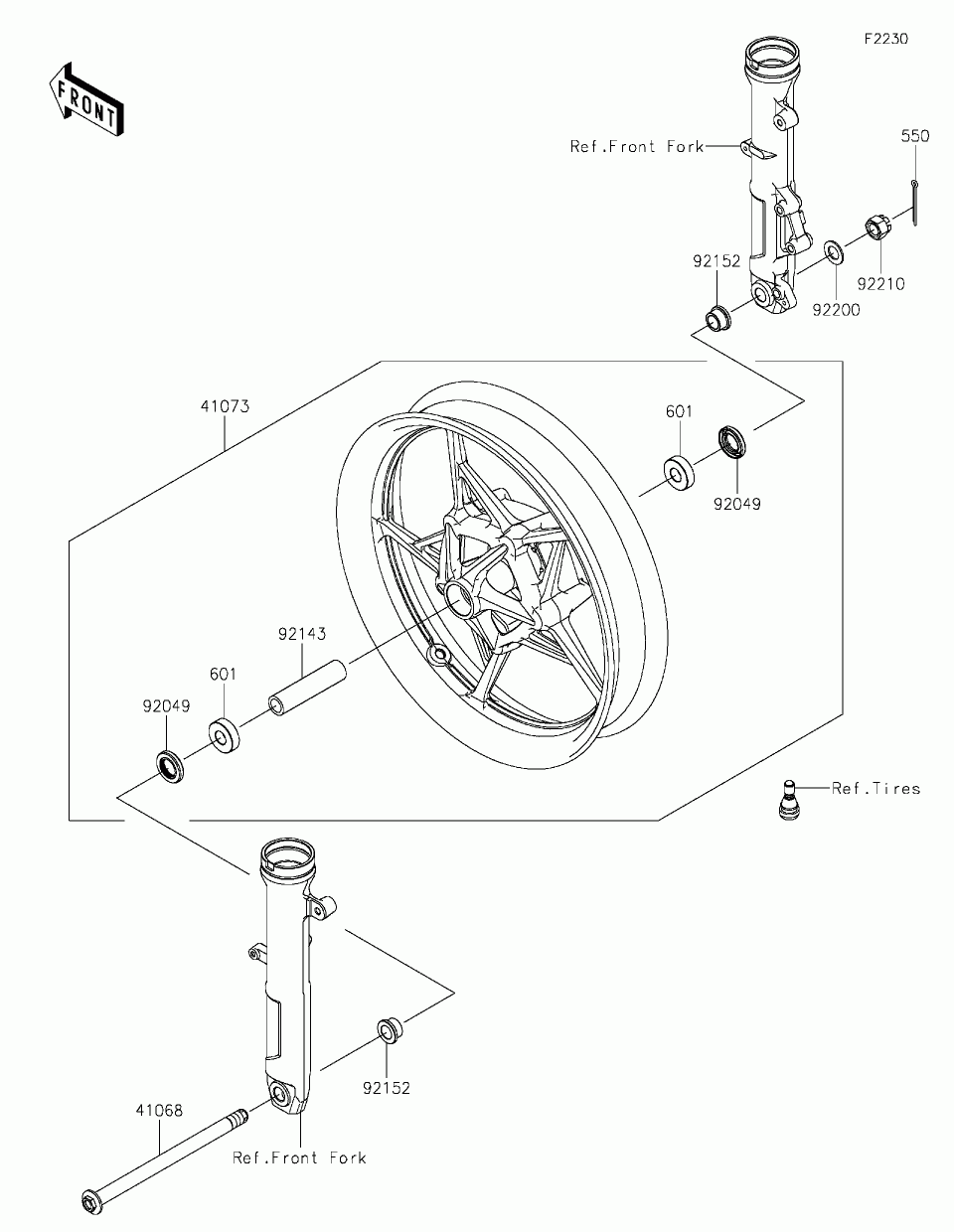 F2230

FRONT

Ref.Front Fork

550

92152

92210

92200

41073

601

92049

92143

601

92049

Ref.Tires

92152

41068

Ref.Front Fork