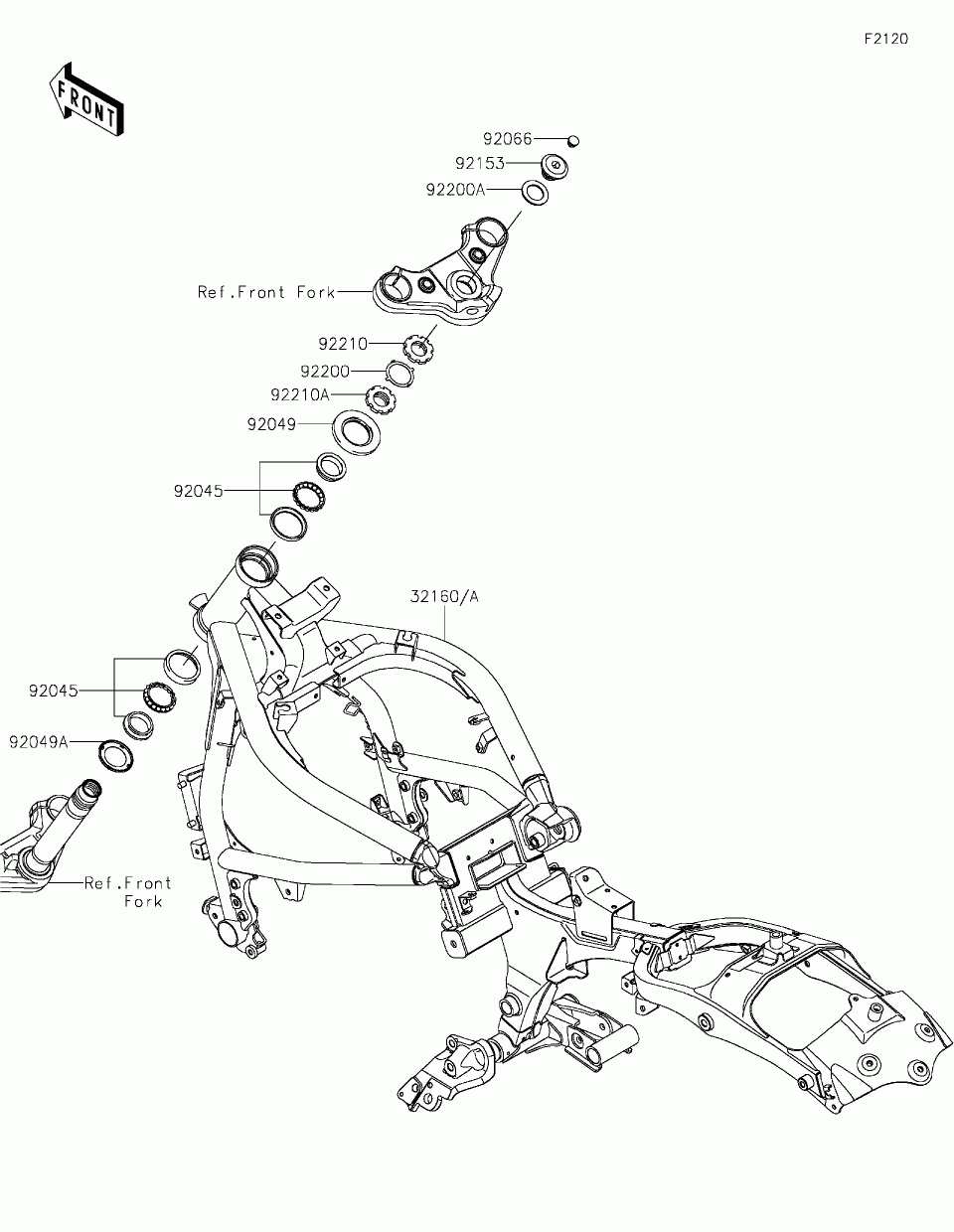 F2120

FRONT

92066
92153
92200A
Ref.Front Fork
92210
92200
92210A
92049
92045
32160/A
92045
92049A
Ref.Front Fork