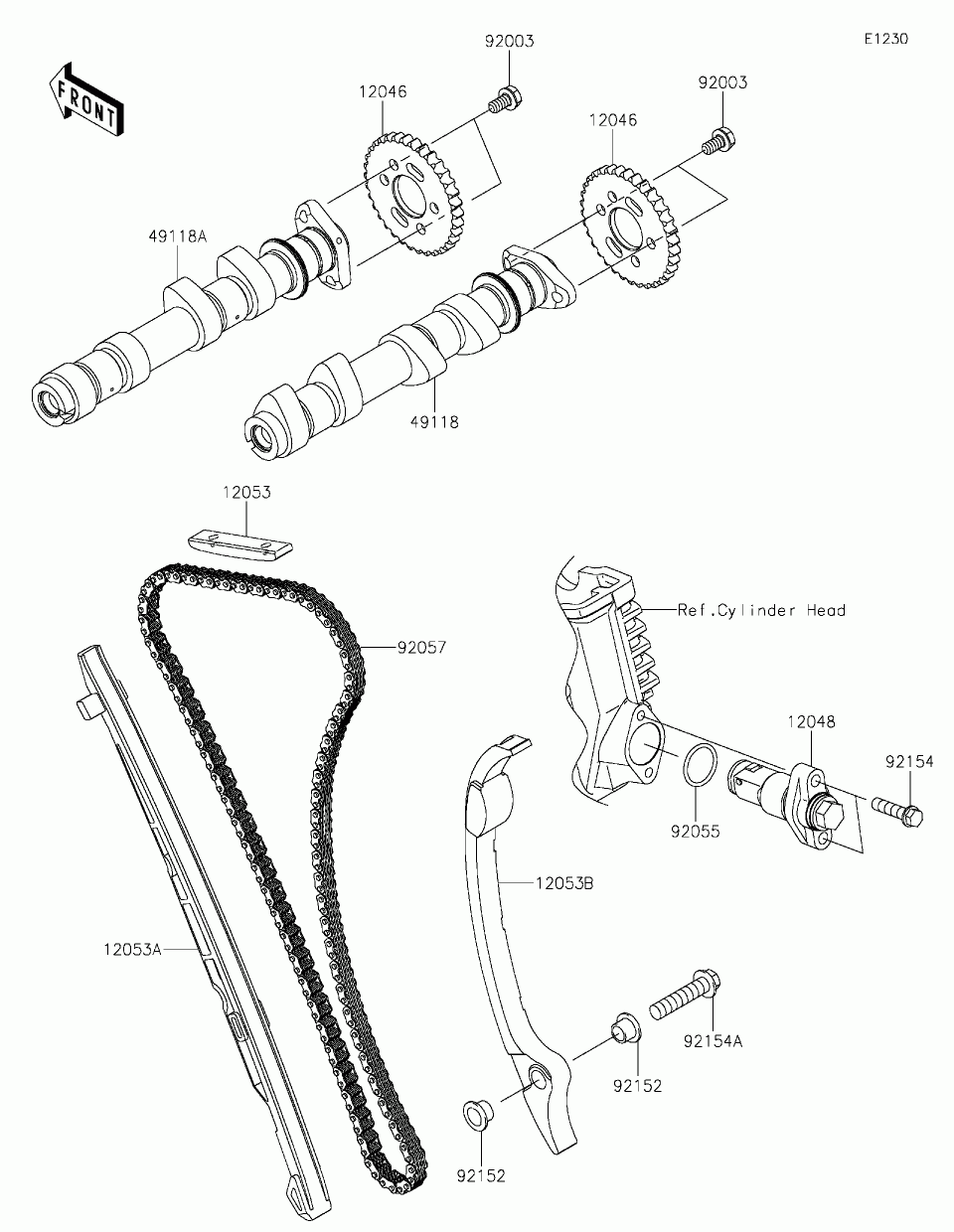 E1230

FRONT

92003

12046

92003

12046

49118A

49118

12053

92057

Ref.Cylinder Head

12048

92154

92055

12053B

12053A

92154A

92152

92152