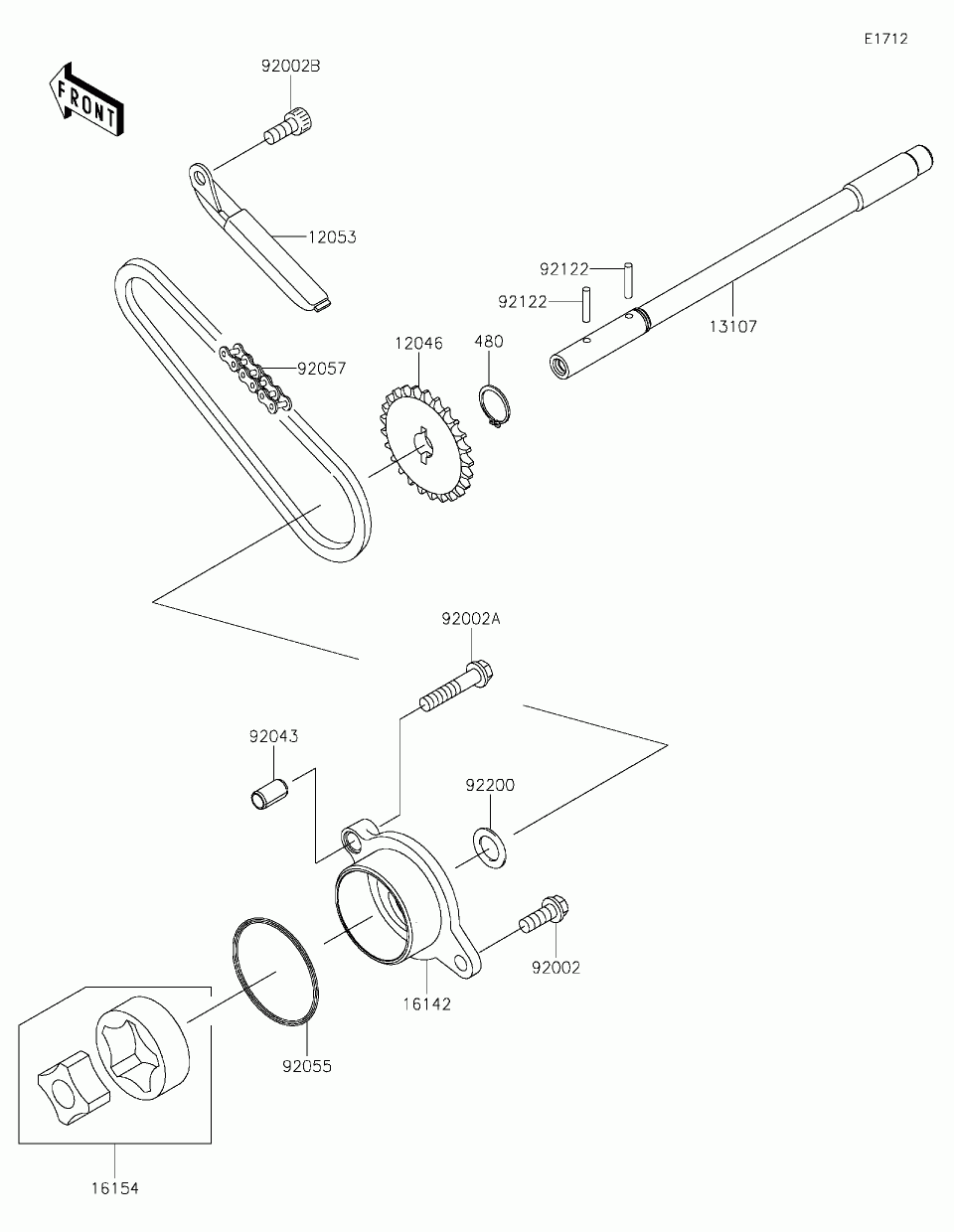 E1712

FRONT

92002B

12053

92122

92122

13107

92057

12046

480

92002A

92043

92200

92002

16142

92055

16154