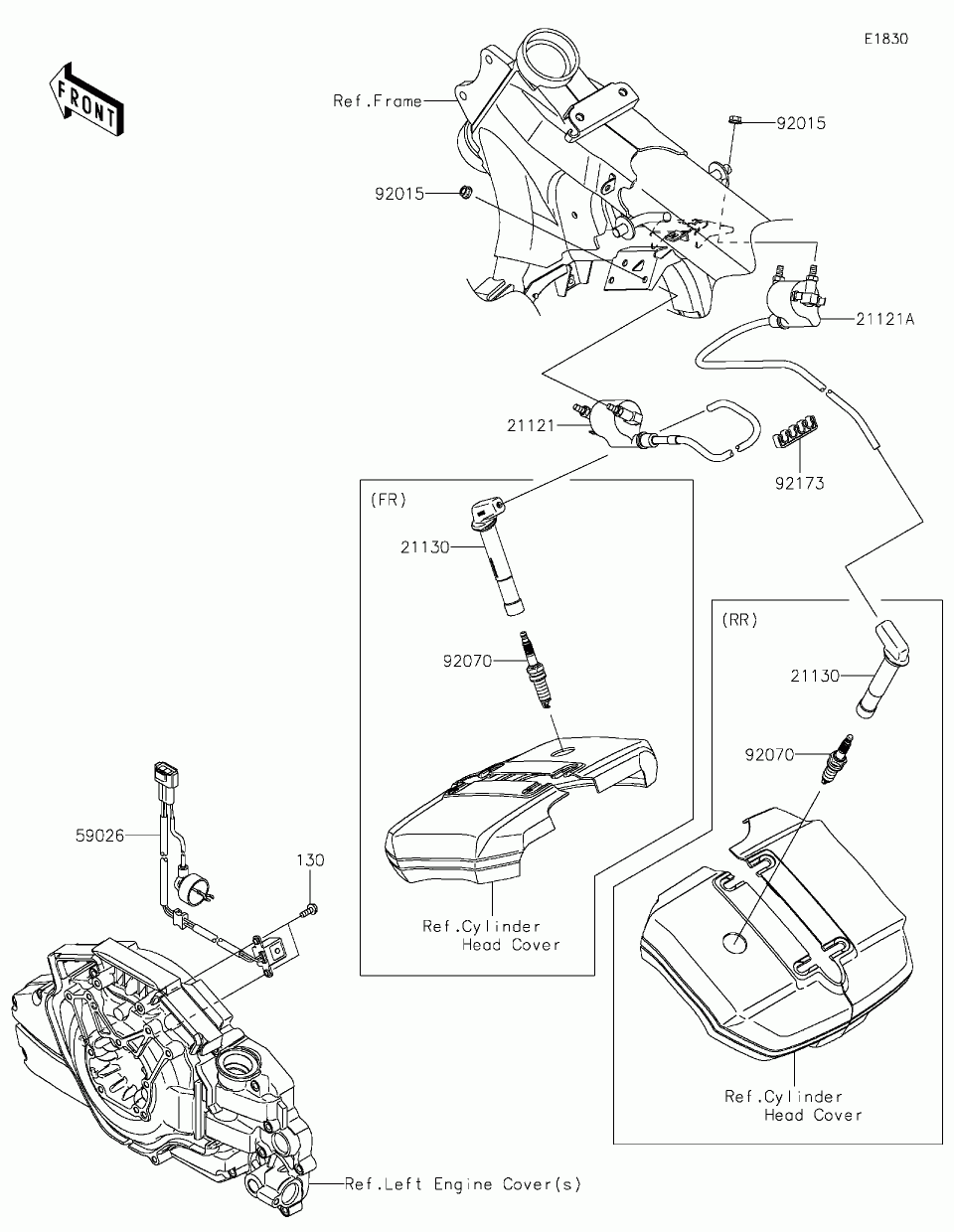 E1830

FRONT

Ref.Frame

92015

92015

21121A

21121

92173

(FR)

21130

92070

Ref.Cylinder Head Cover

(RR)

21130

92070

Ref.Cylinder Head Cover

59026

130

Ref.Left Engine Cover(s)