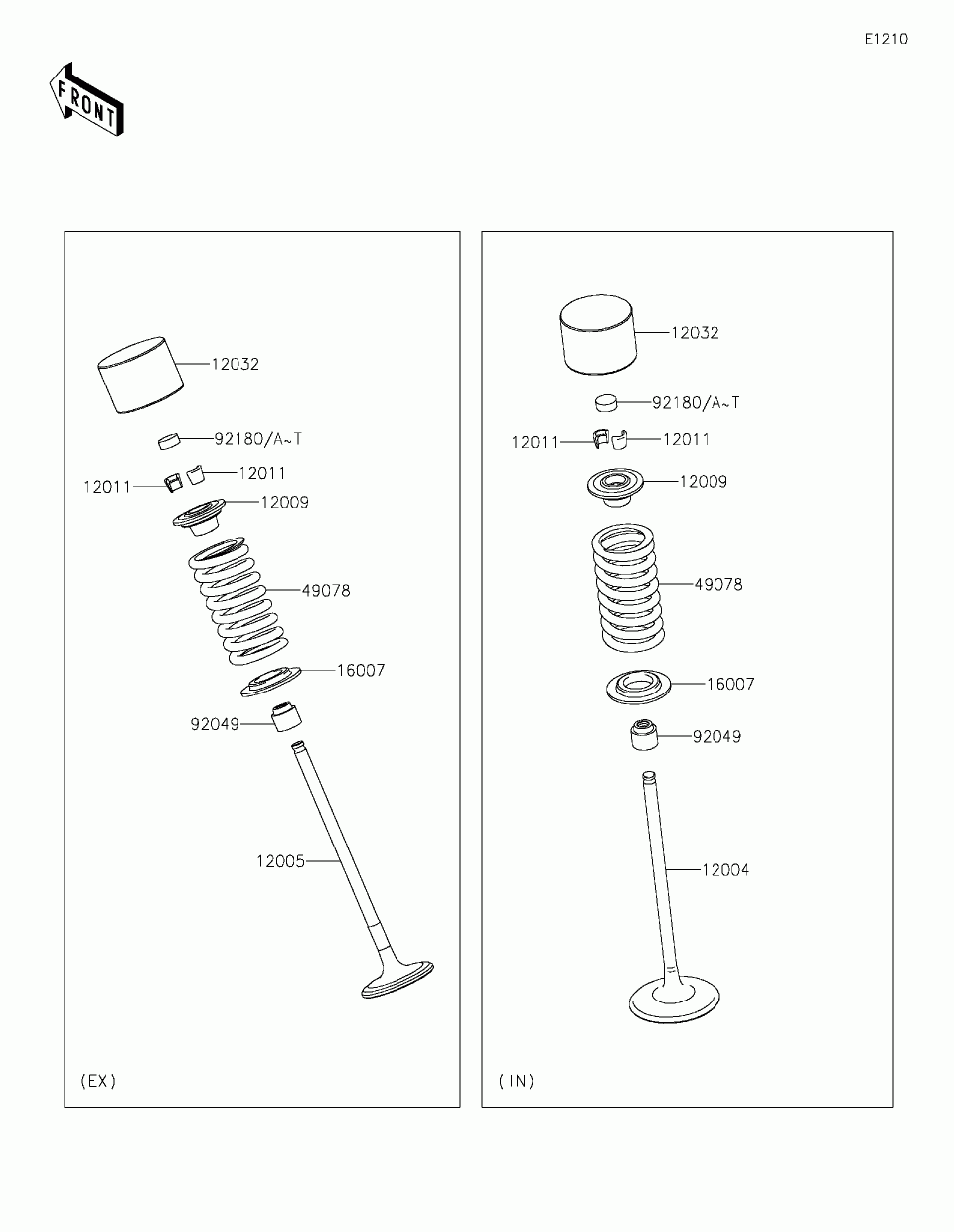 E1210

FRONT

12032
92180/A~T
12011
12011
12009
49078
16007
92049
12005
(EX)

12032
92180/A~T
12011
12011
12009
49078
16007
92049
12004
(IN)