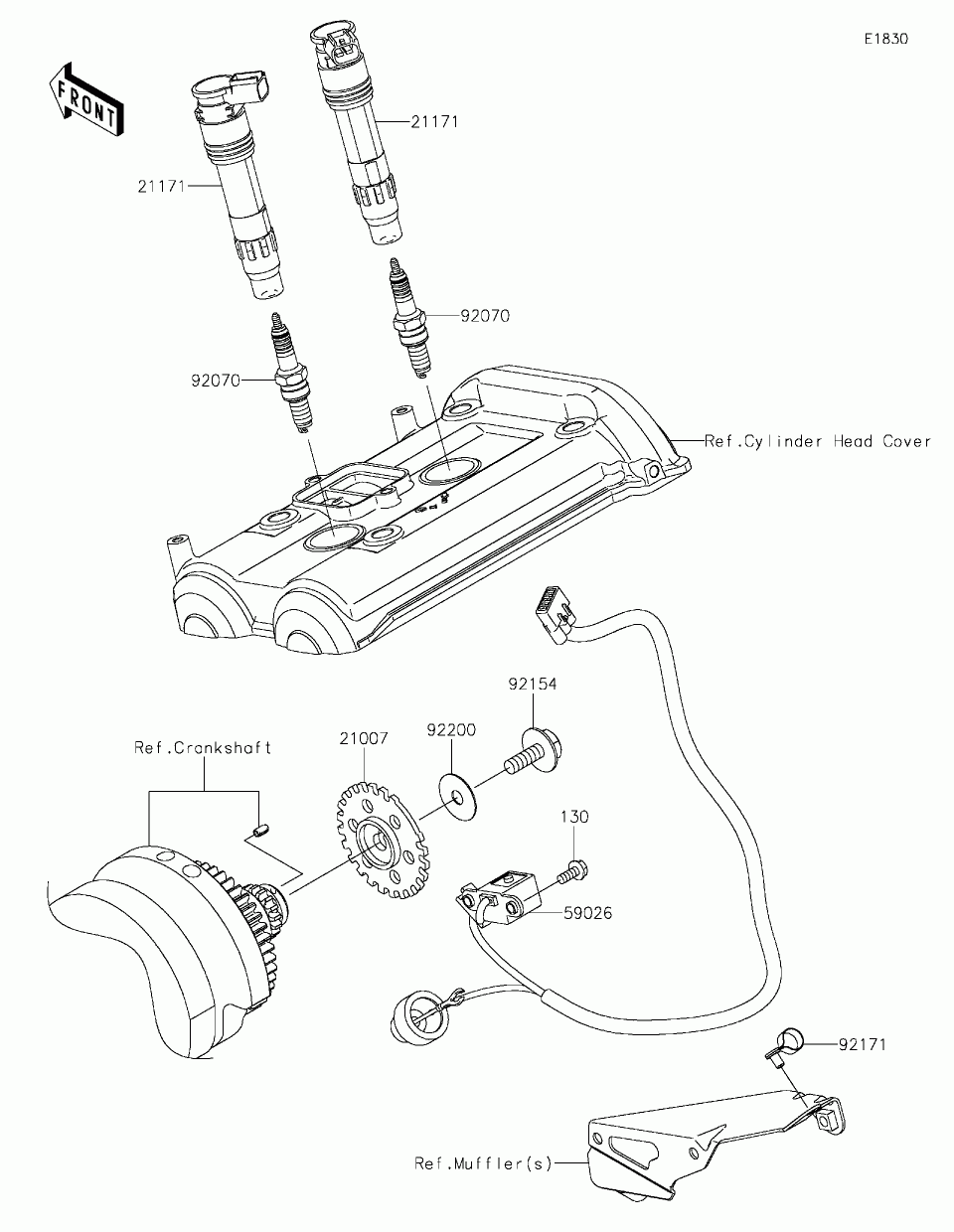 E1830

FRONT

21171

21171

92070

92070

Ref.Cylinder Head Cover

92154

92200

21007

Ref.Crankshaft

130

59026

92171

Ref.Muffler(s)