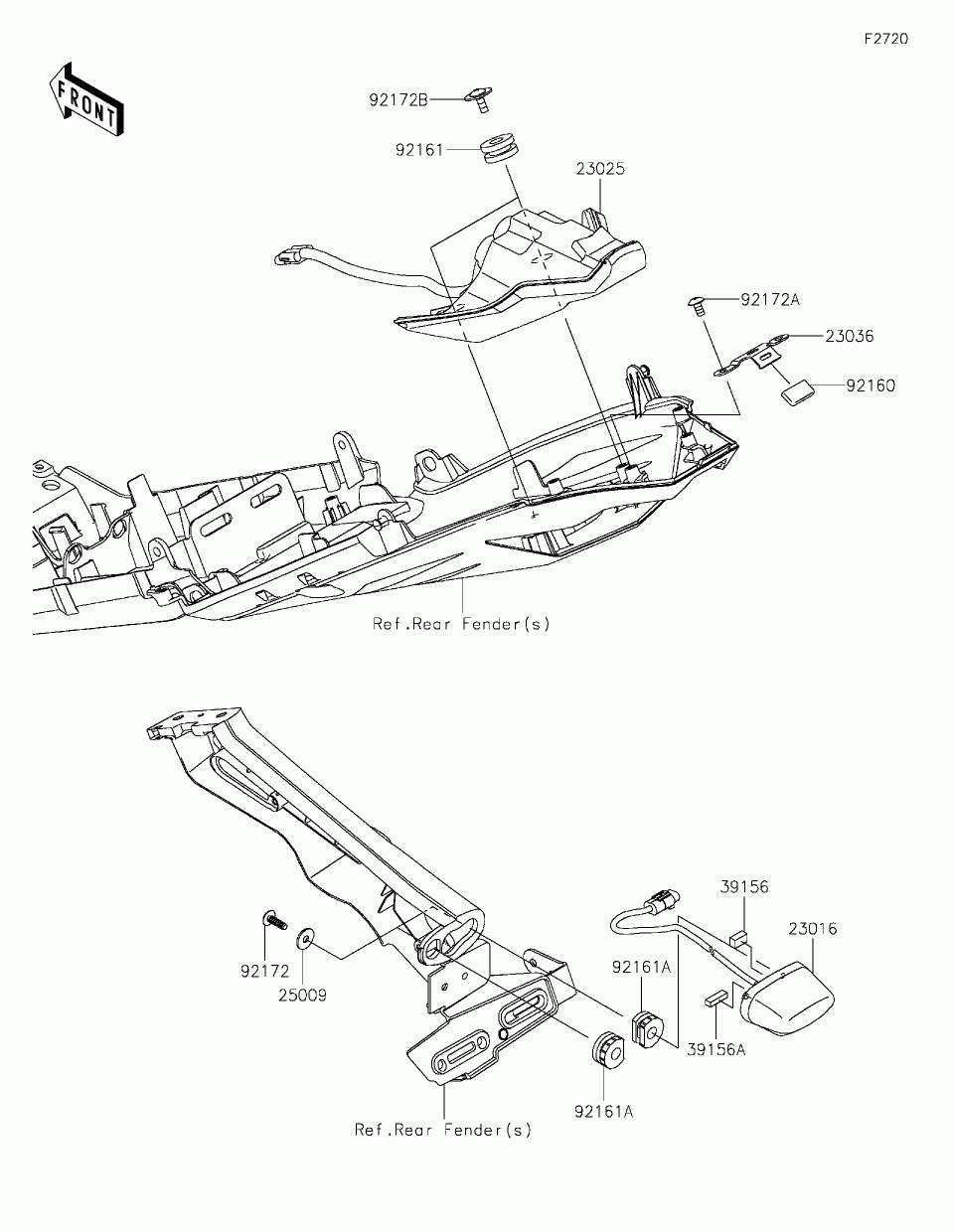 F2720

FRONT

92172B

92161

23025

92172A

23036

92160

Ref.Rear Fender(s)

39156

23016

92172

25009

92161A

39156A

92161A

Ref.Rear Fender(s)