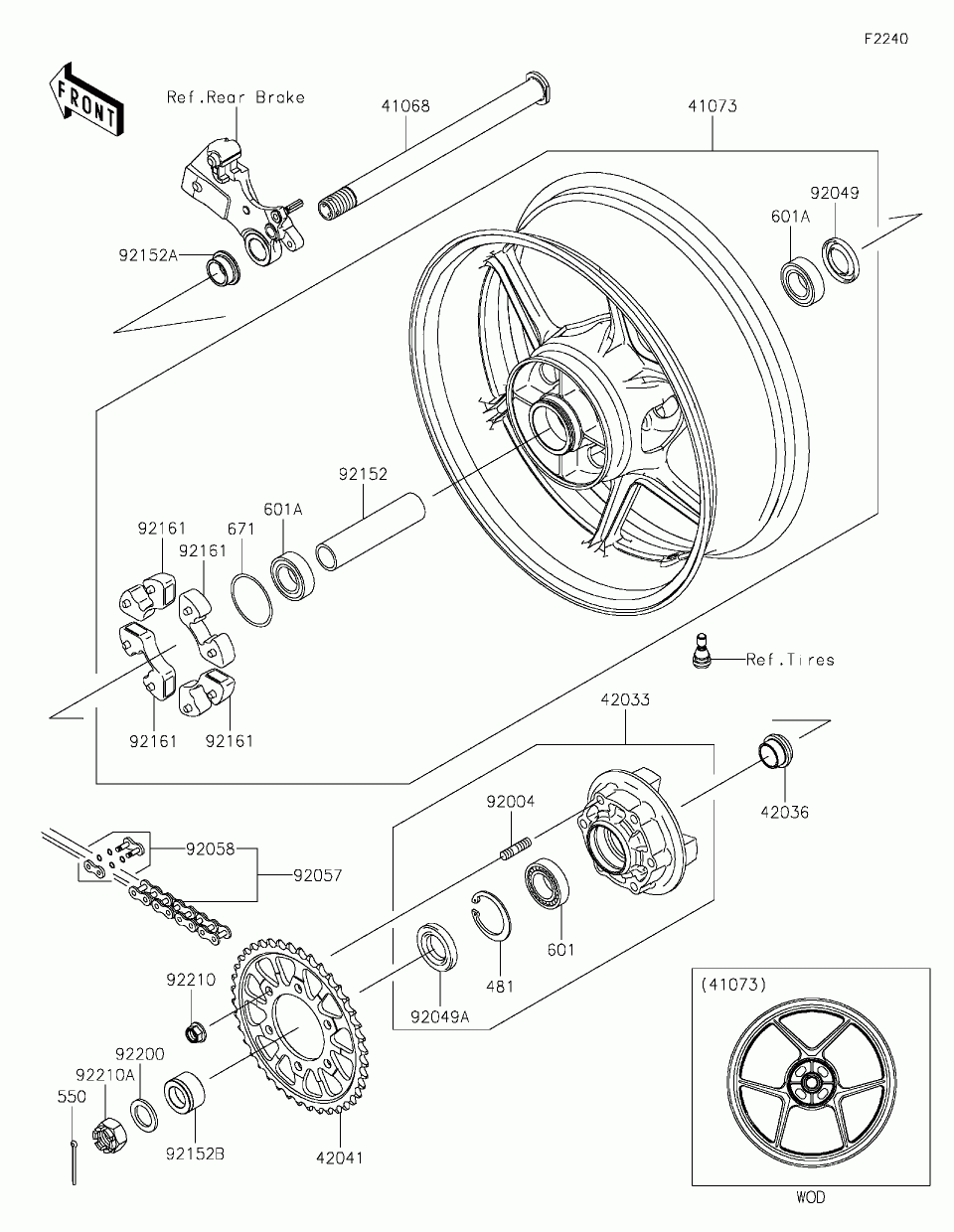 F2240

FRONT

Ref.Rear Brake

41068

41073

92049

601A

92152A

92152

601A

671

92161

92161

92161

92161

Ref.Tires

42033

42036

92004

92058

92057

601

481

92049A

92210

92200

92210A

550

92152B

42041

(41073)

WOD