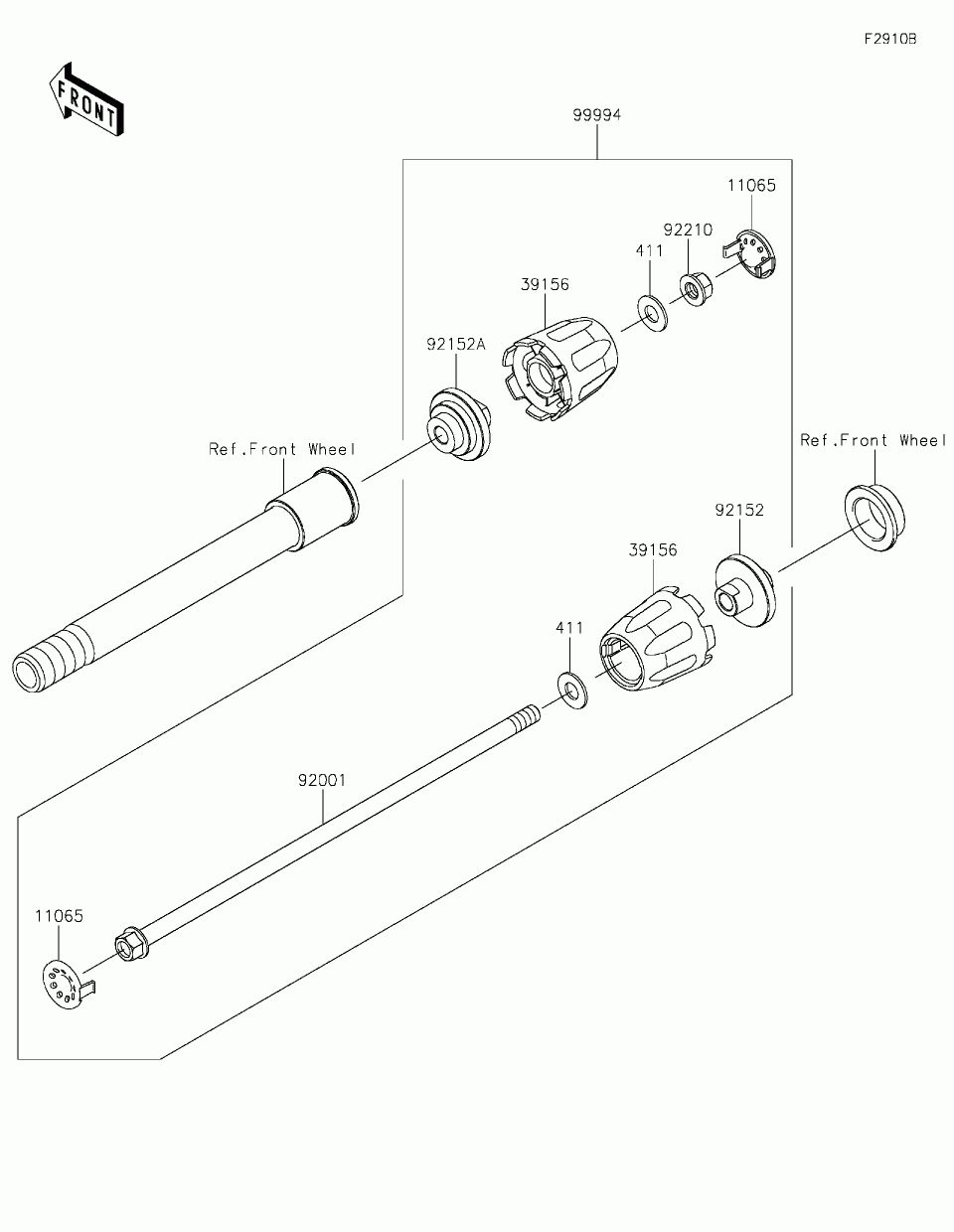 F2910B

FRONT

99994

11065

92210

411

39156

92152A

Ref.Front Wheel

Ref.Front Wheel

92152

39156

411

92001

11065