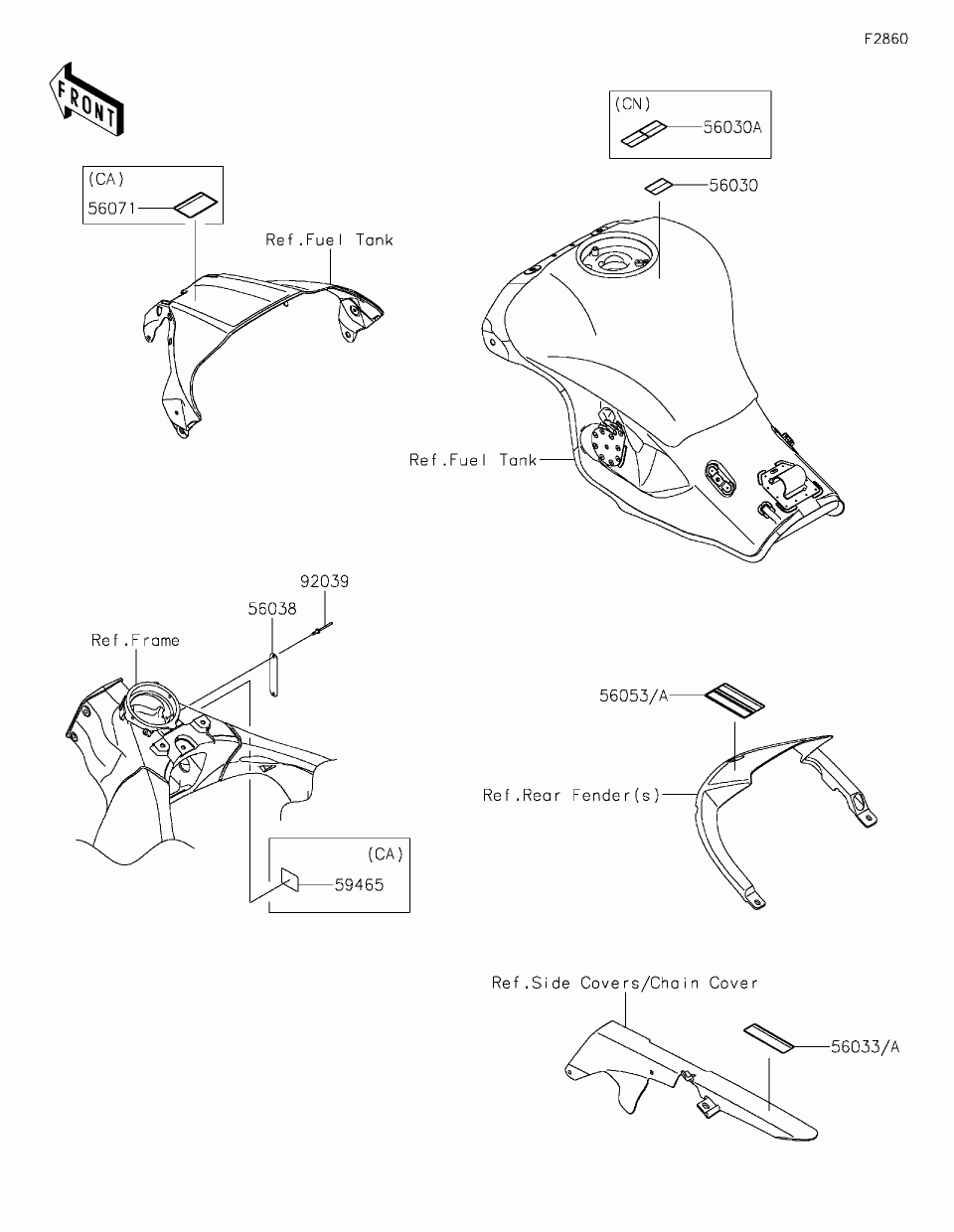 F2860

FRONT

(CA)
56071

Ref.Fuel Tank

(CN)
56030A

56030

Ref.Fuel Tank

92039
56038
Ref.Frame

(CA)
59465

56053/A

Ref.Rear Fender(s)

Ref.Side Covers/Chain Cover

56033/A