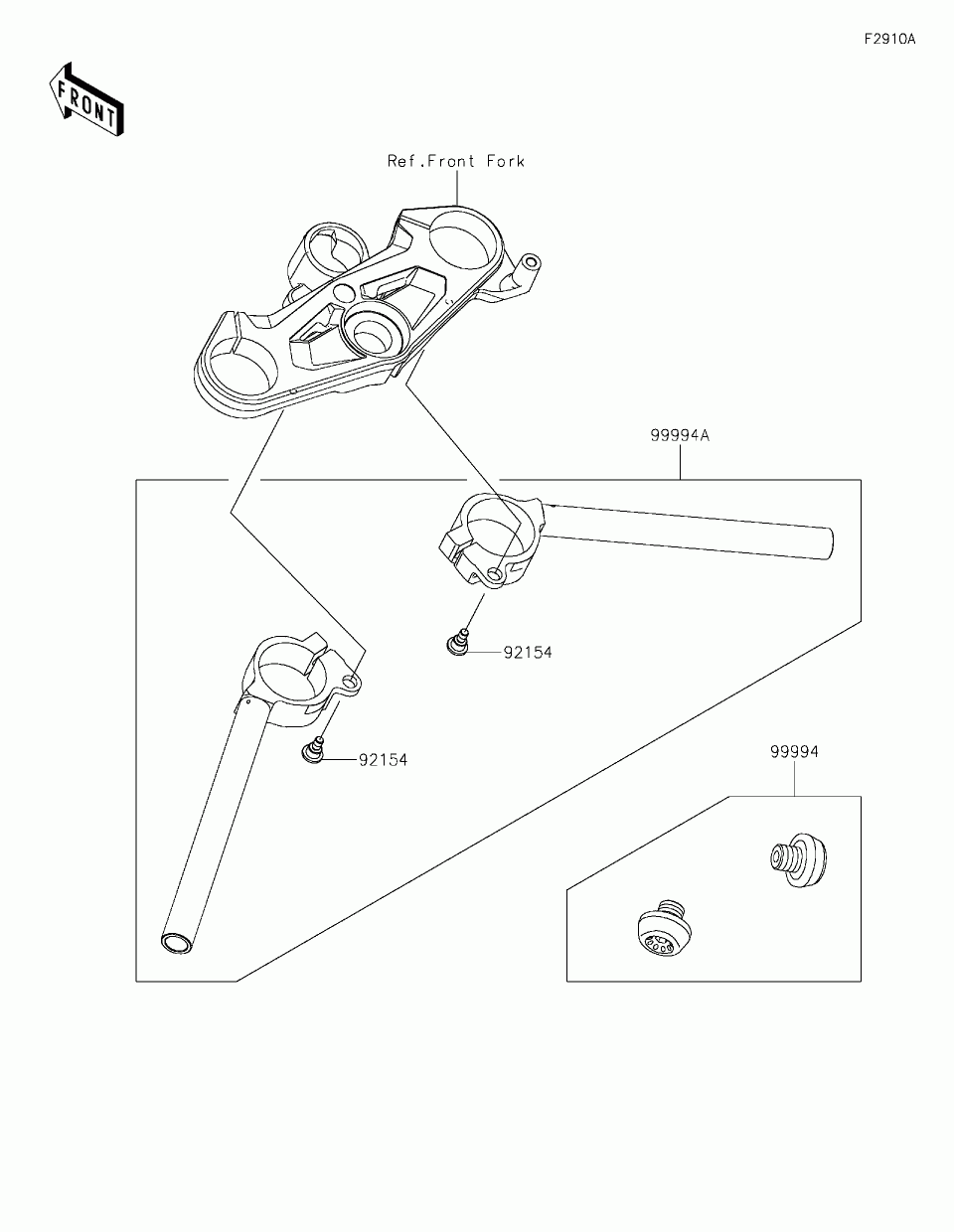 F2910A

FRONT

Ref.Front Fork

99994A

92154

92154

99994