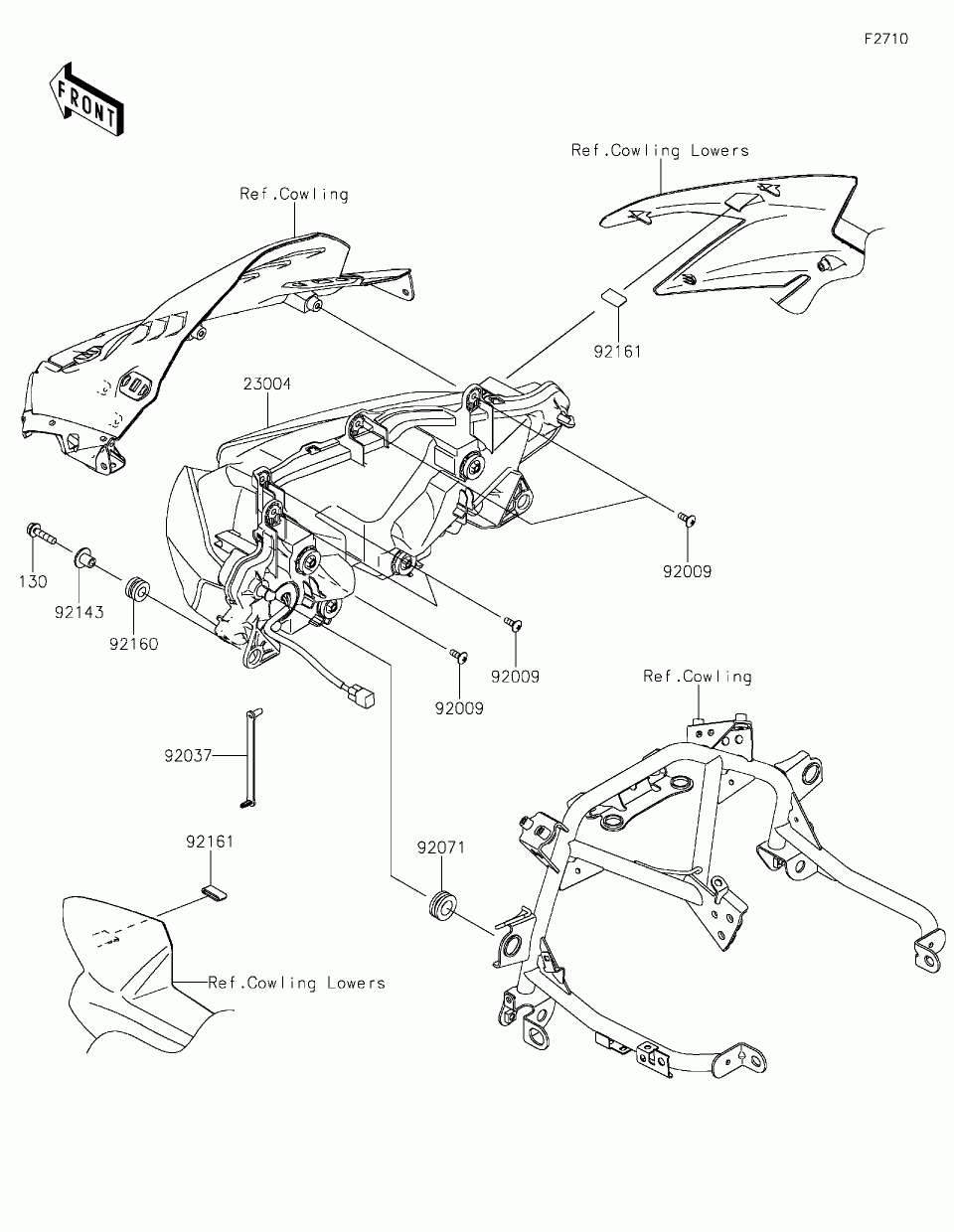 F2710

FRONT

Ref.Cowling Lowers

Ref.Cowling

92161

23004

92009

130

92143

92160

92009

92009

Ref.Cowling

92037

92161

92071

Ref.Cowling Lowers