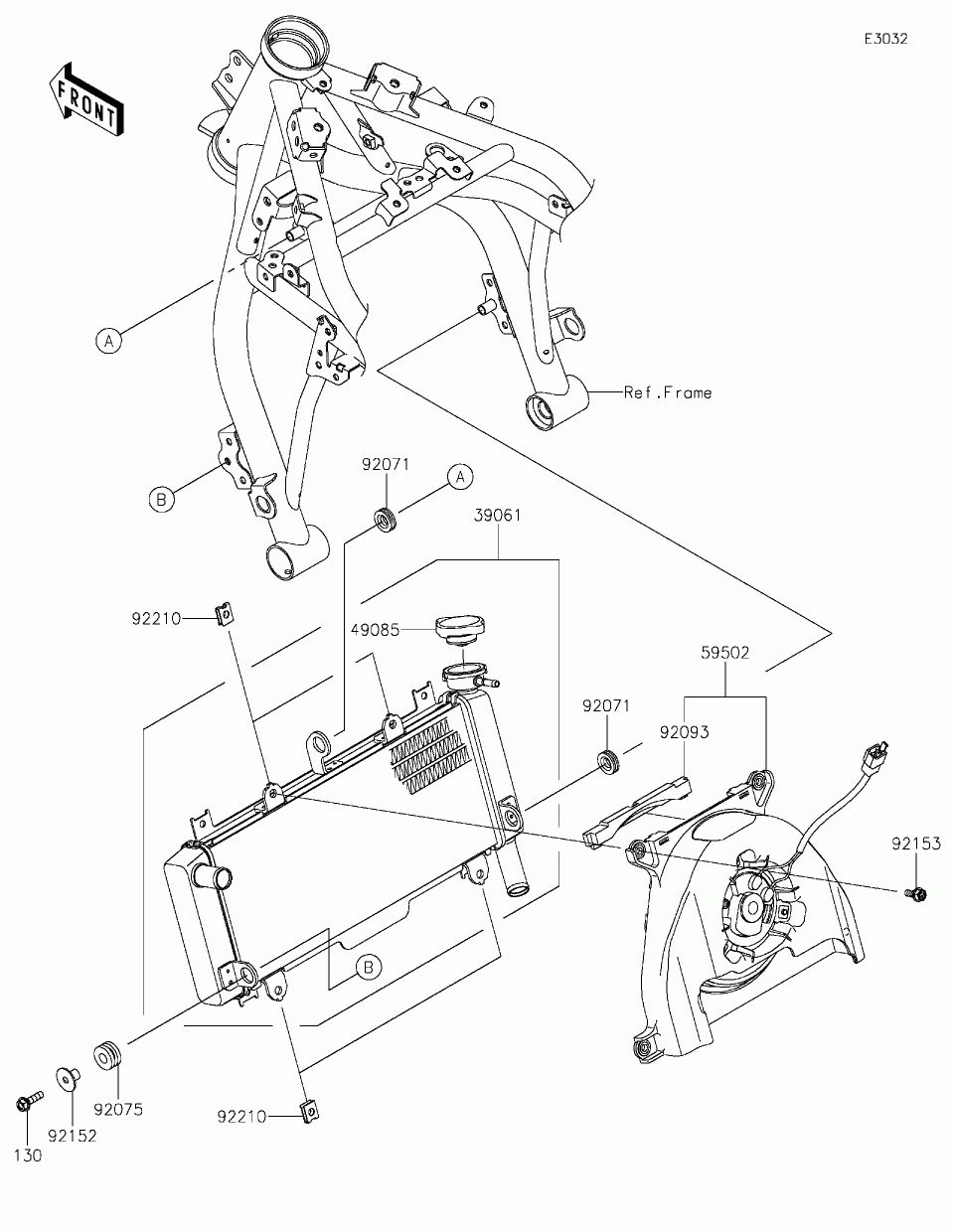 E3032

FRONT

A

Ref.Frame

B

92071

A

39061

92210

49085

59502

92071

92093

92153

B

92075

92152

130

92210