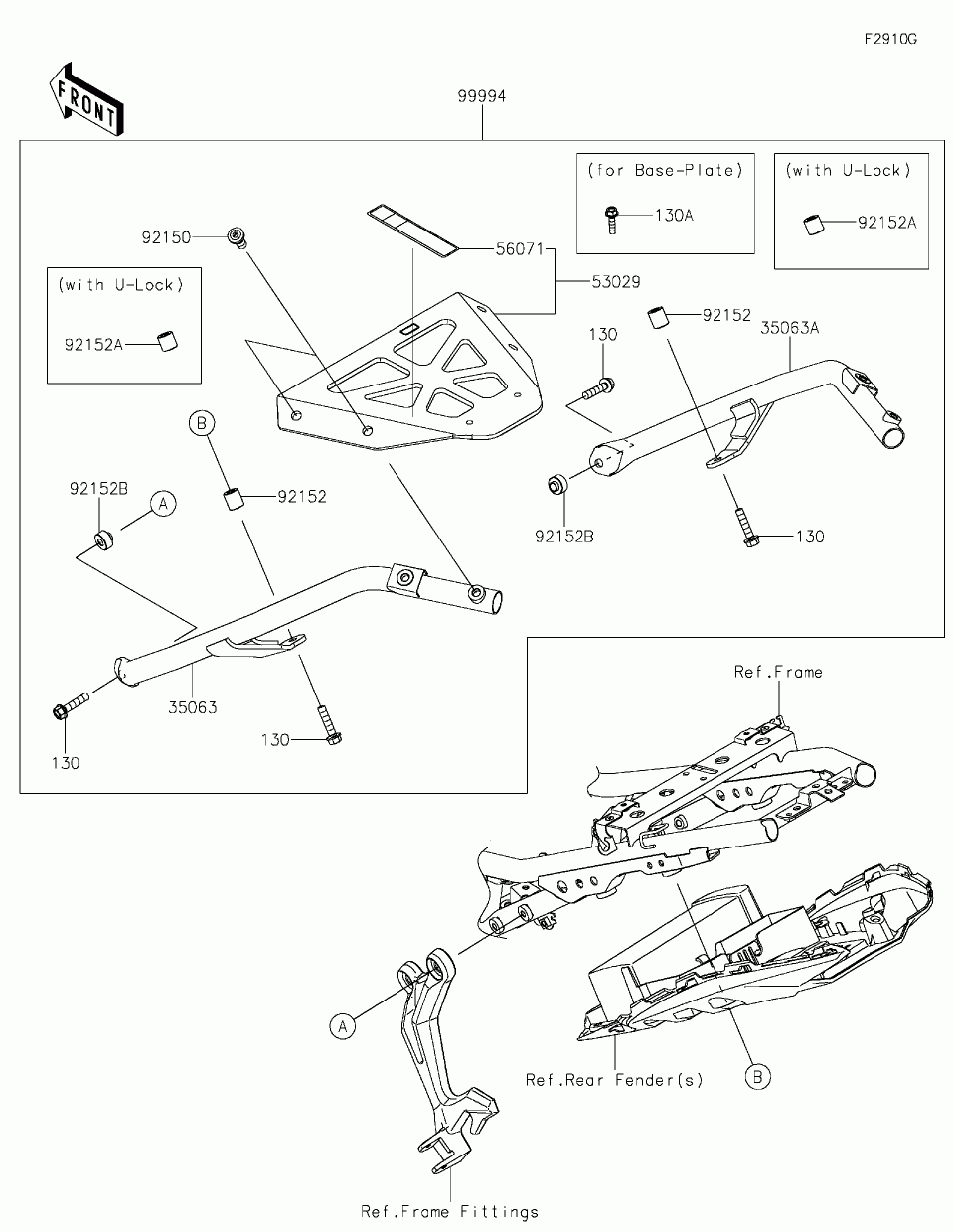 F2910G

FRONT

99994

(for Base-Plate)

130A

(with U-Lock)

92152A

92150

56071

53029

(with U-Lock)

92152A

130

92152

35063A

B

92152B

A

92152

92152B

130

35063

130

130

Ref.Frame

A

Ref.Rear Fender(s)

B

Ref.Frame Fittings