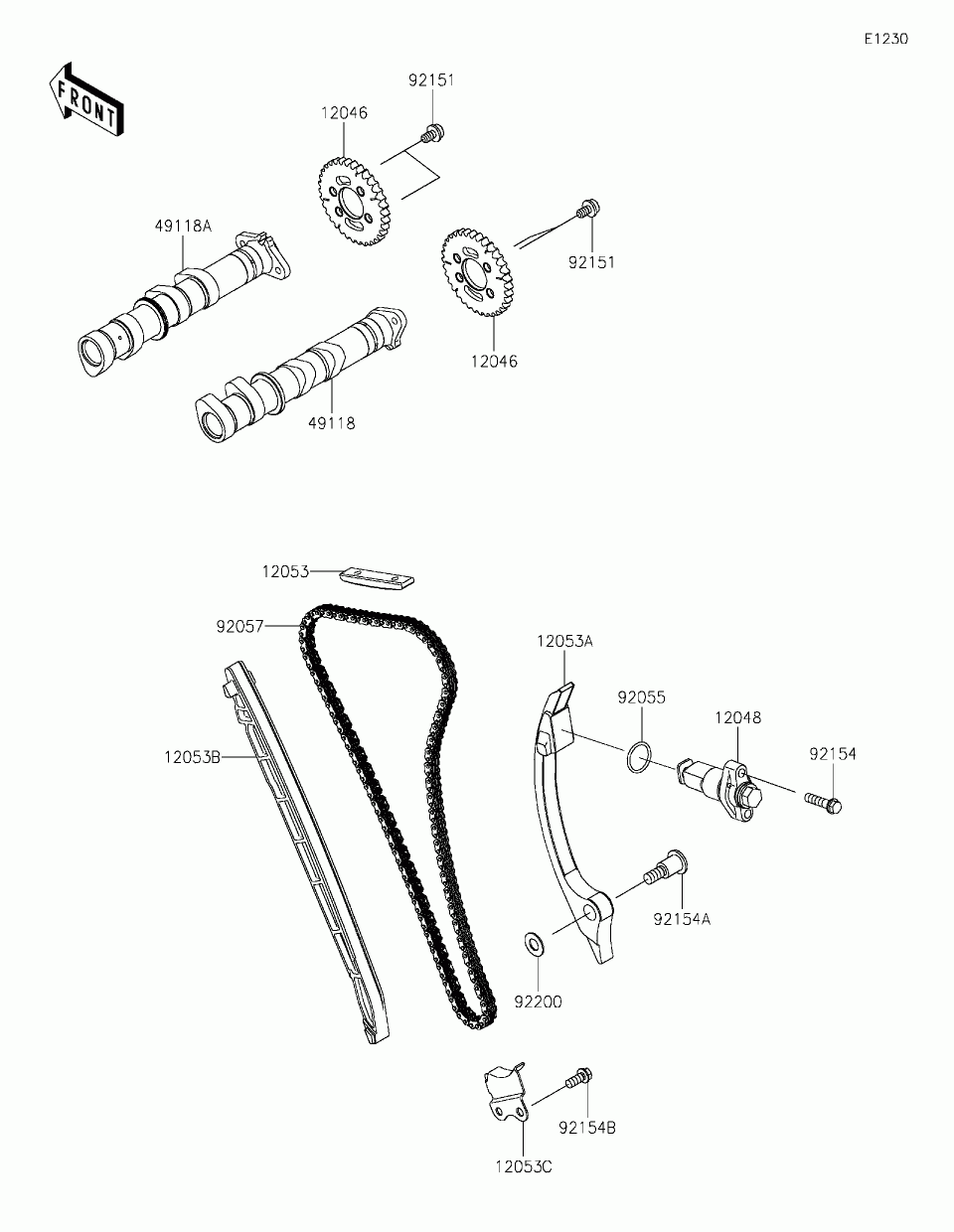 E1230

FRONT

92151
12046
49118A
92151
12046
49118

12053
92057
12053A
92055
12048
92154
12053B
92154A
92200
92154B
12053C