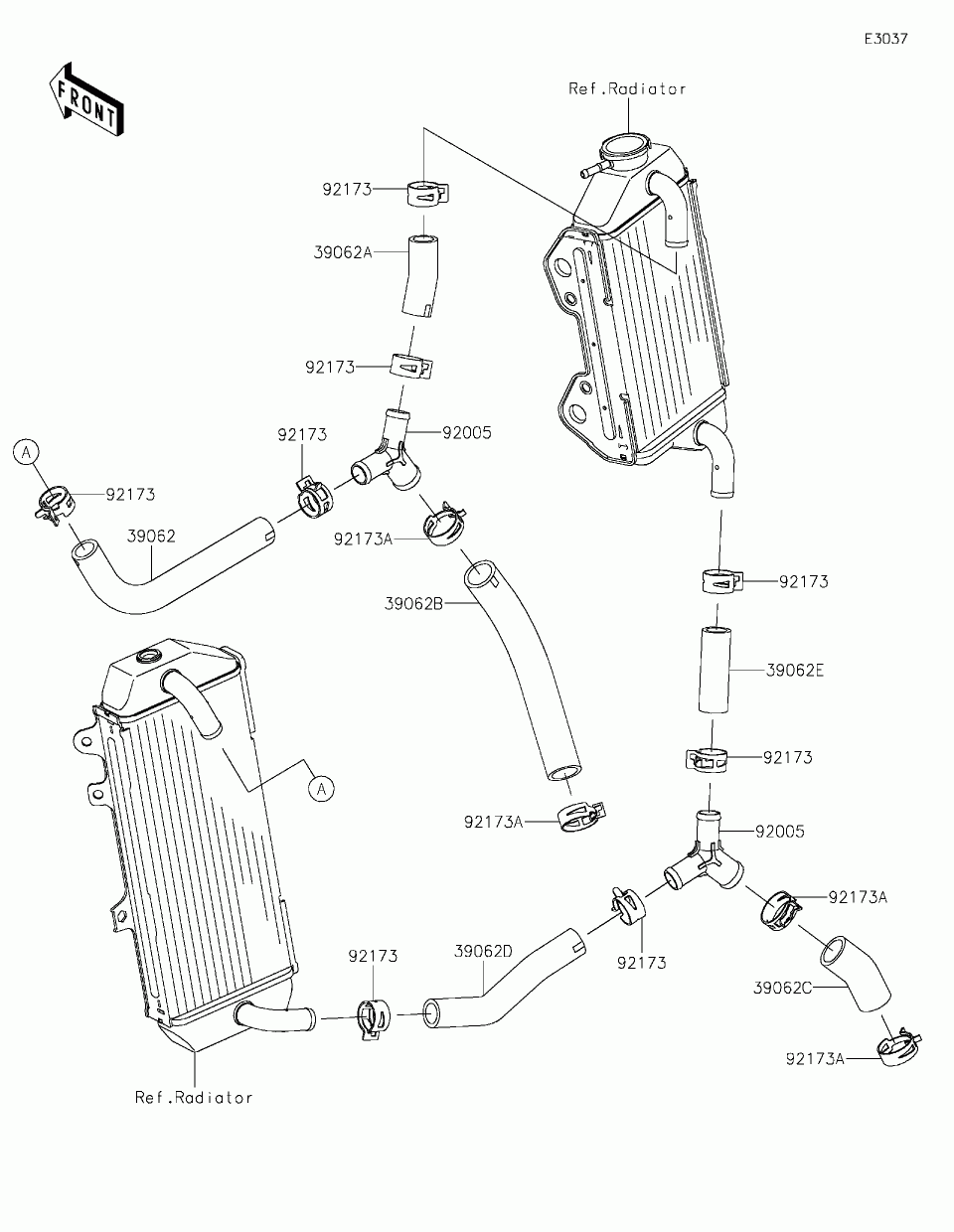 E3037

FRONT

Ref.Radiator

92173

39062A

92173

92173

92005

A

92173

39062

92173A

39062B

92173

39062E

92173

A

92173A

92005

92173A

92173

39062D

92173

39062C

92173A

Ref.Radiator