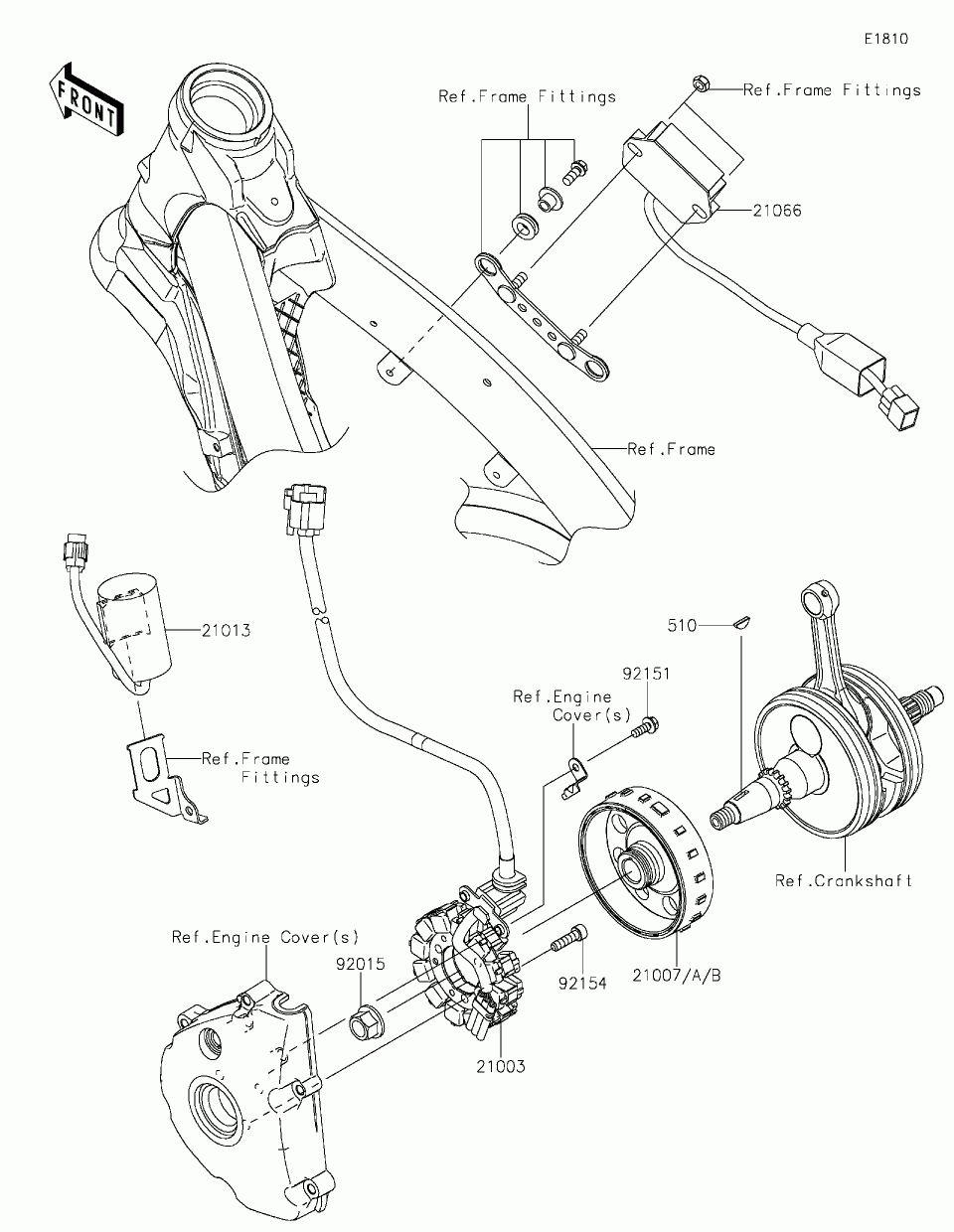 E1810

FRONT

Ref.Frame Fittings

Ref.Frame Fittings

21066

Ref.Frame

21013

Ref.Frame Fittings

510

92151

Ref.Engine Cover(s)

Ref.Crankshaft

Ref.Engine Cover(s)

92015

92154

21007/A/B

21003