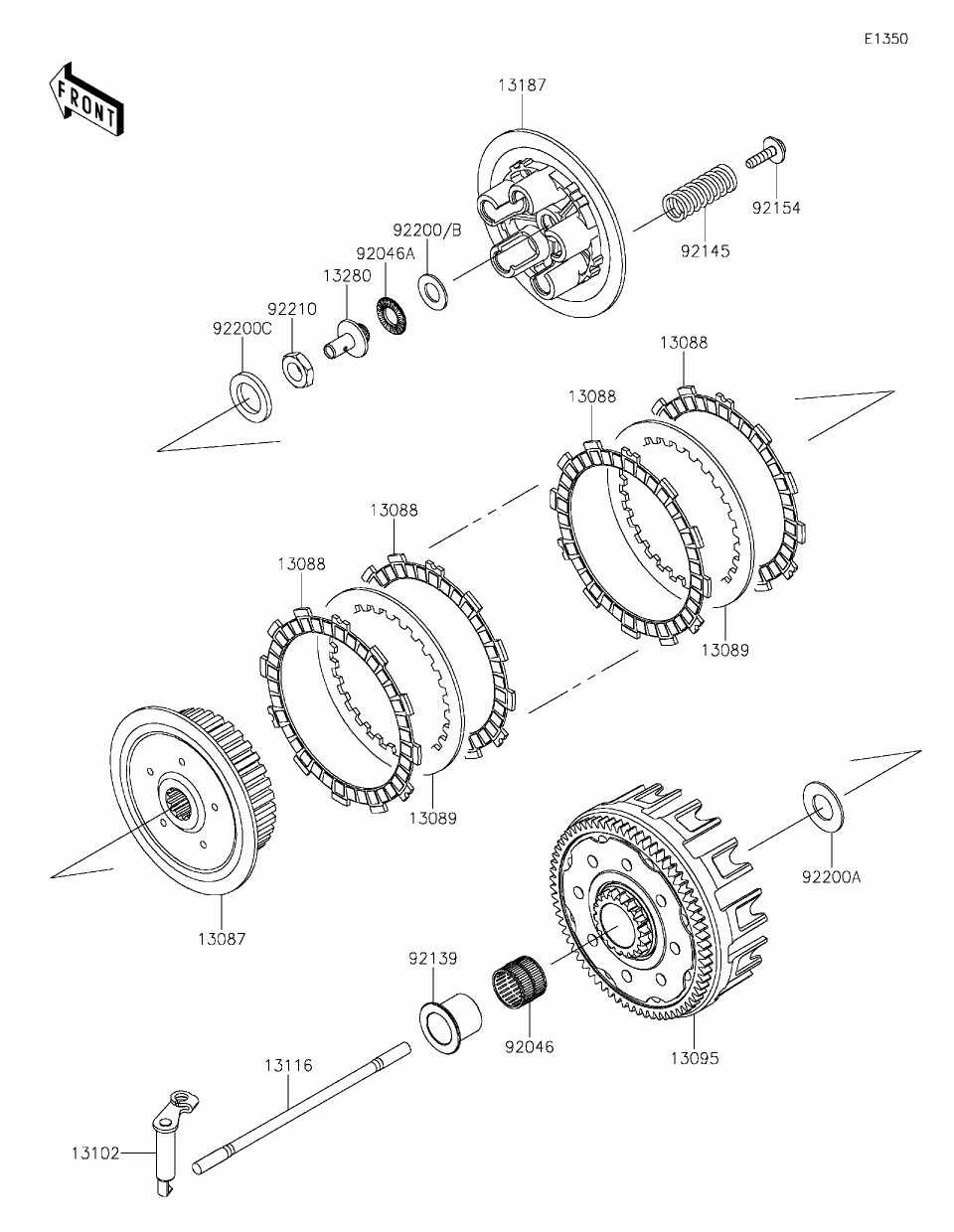 E1350

FRONT

13187

92154

92145

92200/B

92046A

13280

92210

92200C

13088

13088

13088

13088

13089

13089

13087

92200A

92139

92046

13095

13116

13102