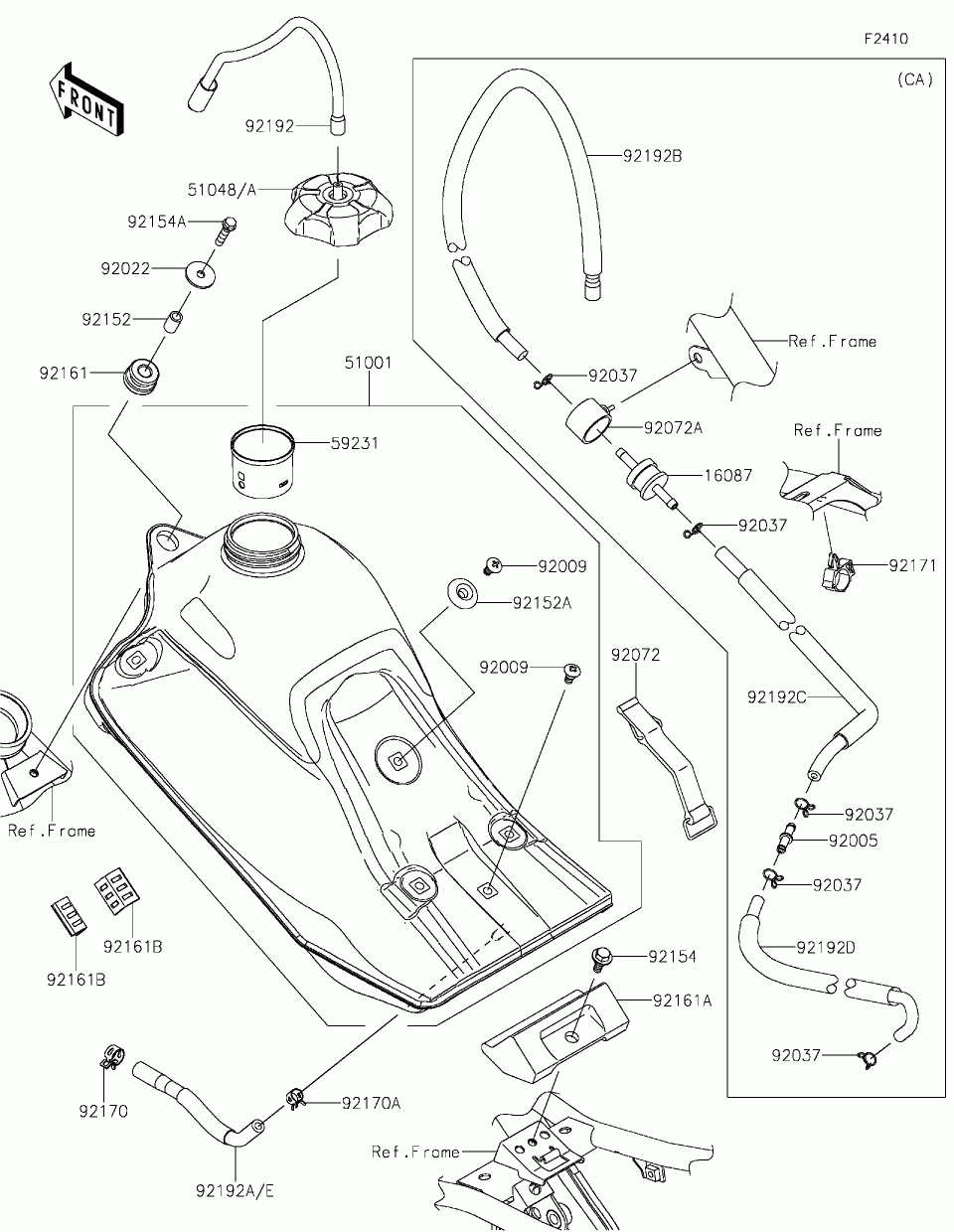 F2410

FRONT

(CA)

92192

51048/A

92154A

92022

92152

92161

51001

59231

92192B

Ref.Frame

92037

92072A

Ref.Frame

16087

92037

92171

92009

92152A

92009

92072

92192C

92037

92005

92037

92192D

92037

Ref.Frame

92161B

92161B

92154

92161A

92170

92170A

92192A/E

Ref.Frame