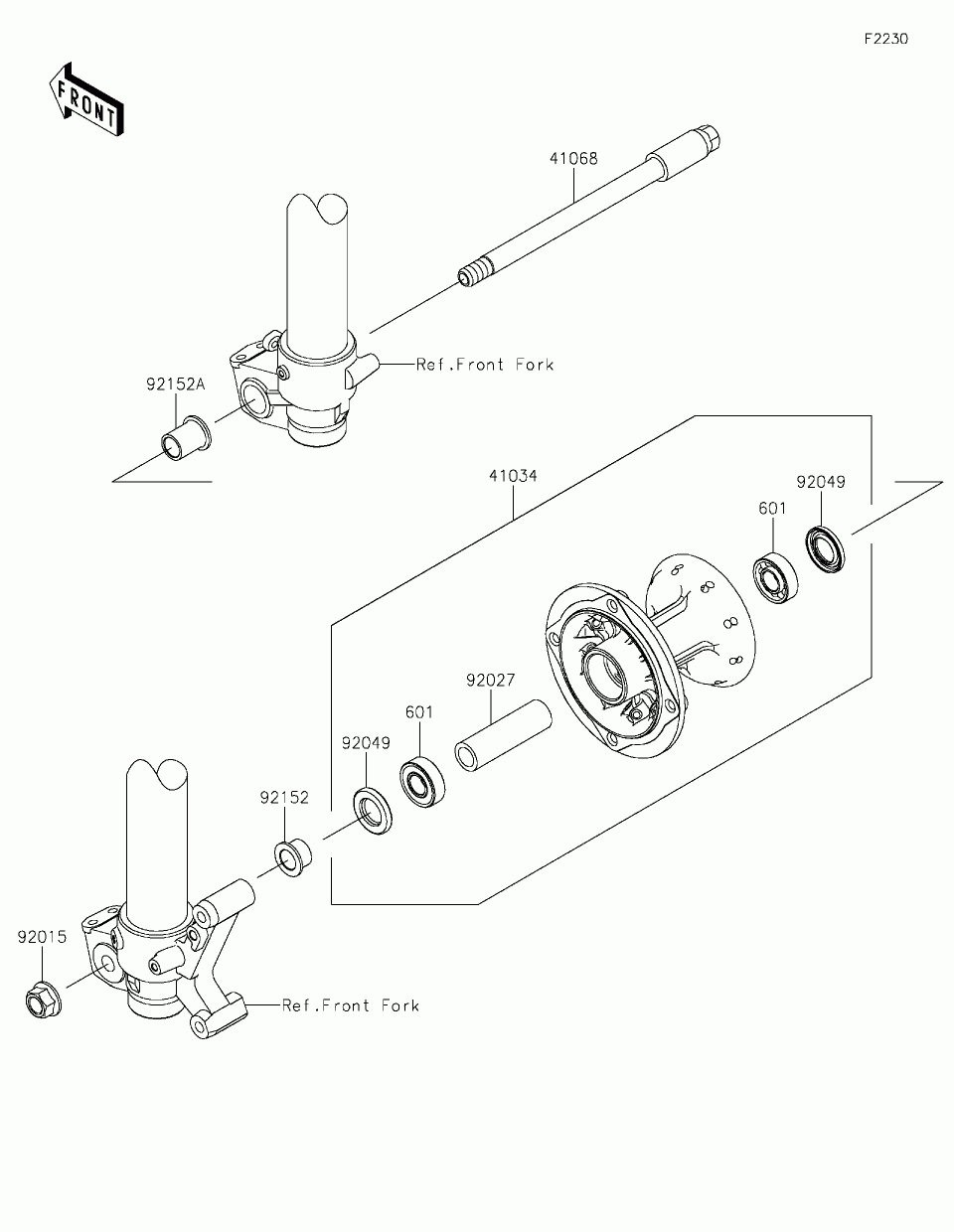 F2230

FRONT

41068

Ref.Front Fork

92152A

41034

92049

601

92027

601

92049

92152

92015

Ref.Front Fork