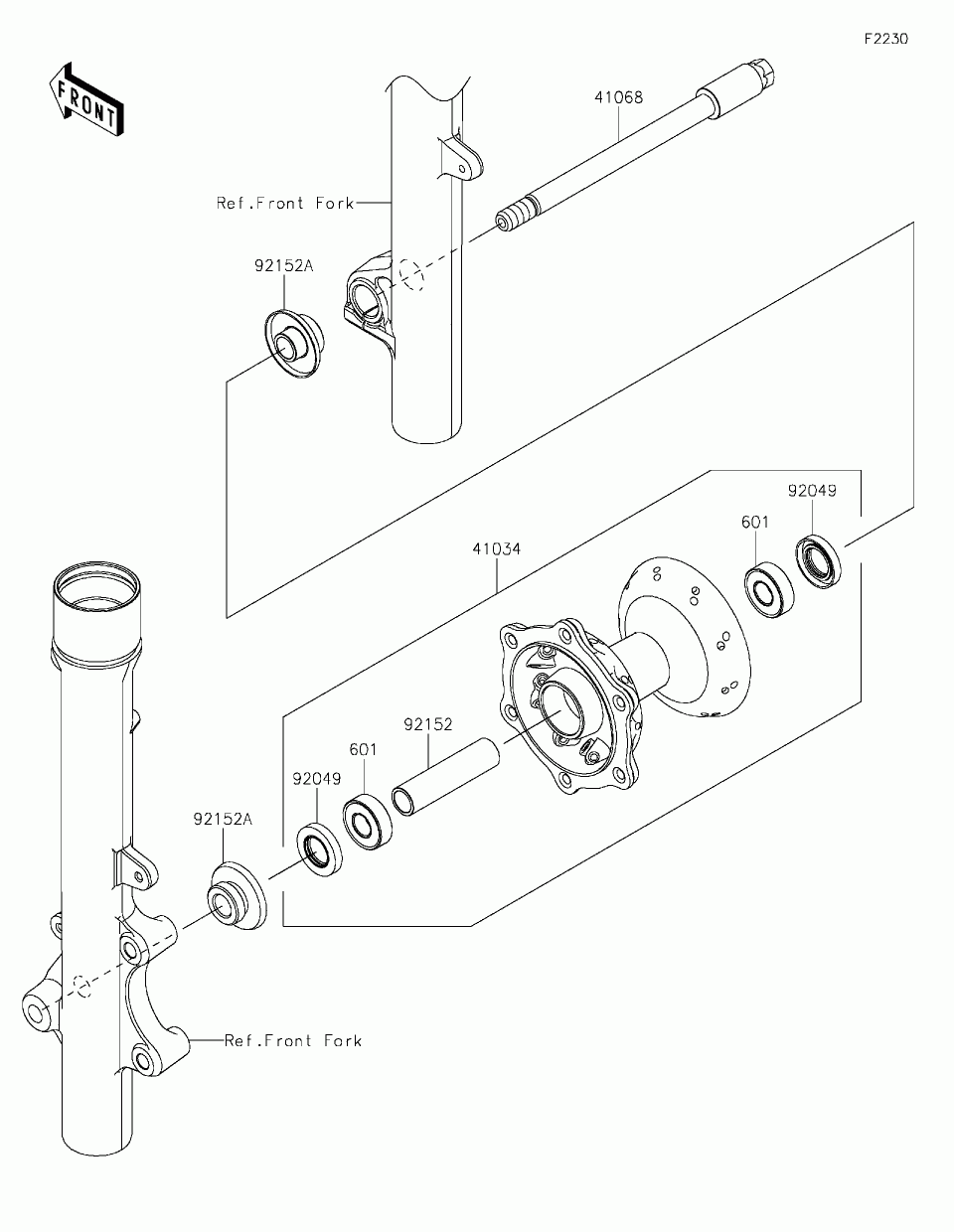 F2230

FRONT

41068

Ref.Front Fork

92152A

92049

601

41034

92152

601

92049

92152A

Ref.Front Fork