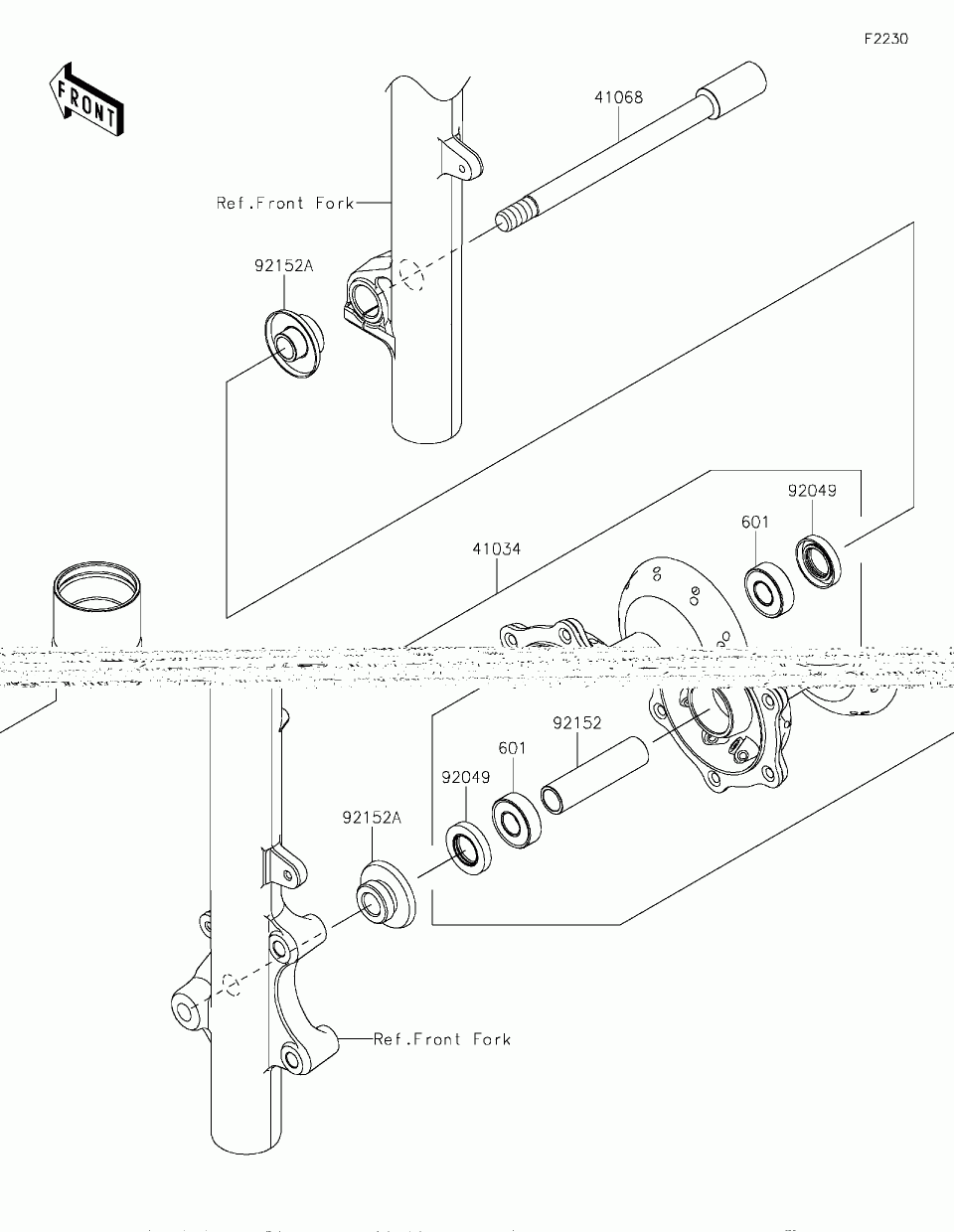 F2230

FRONT

41068

Ref.Front Fork

92152A

92049

601

41034

92152

601

92049

92152A

Ref.Front Fork