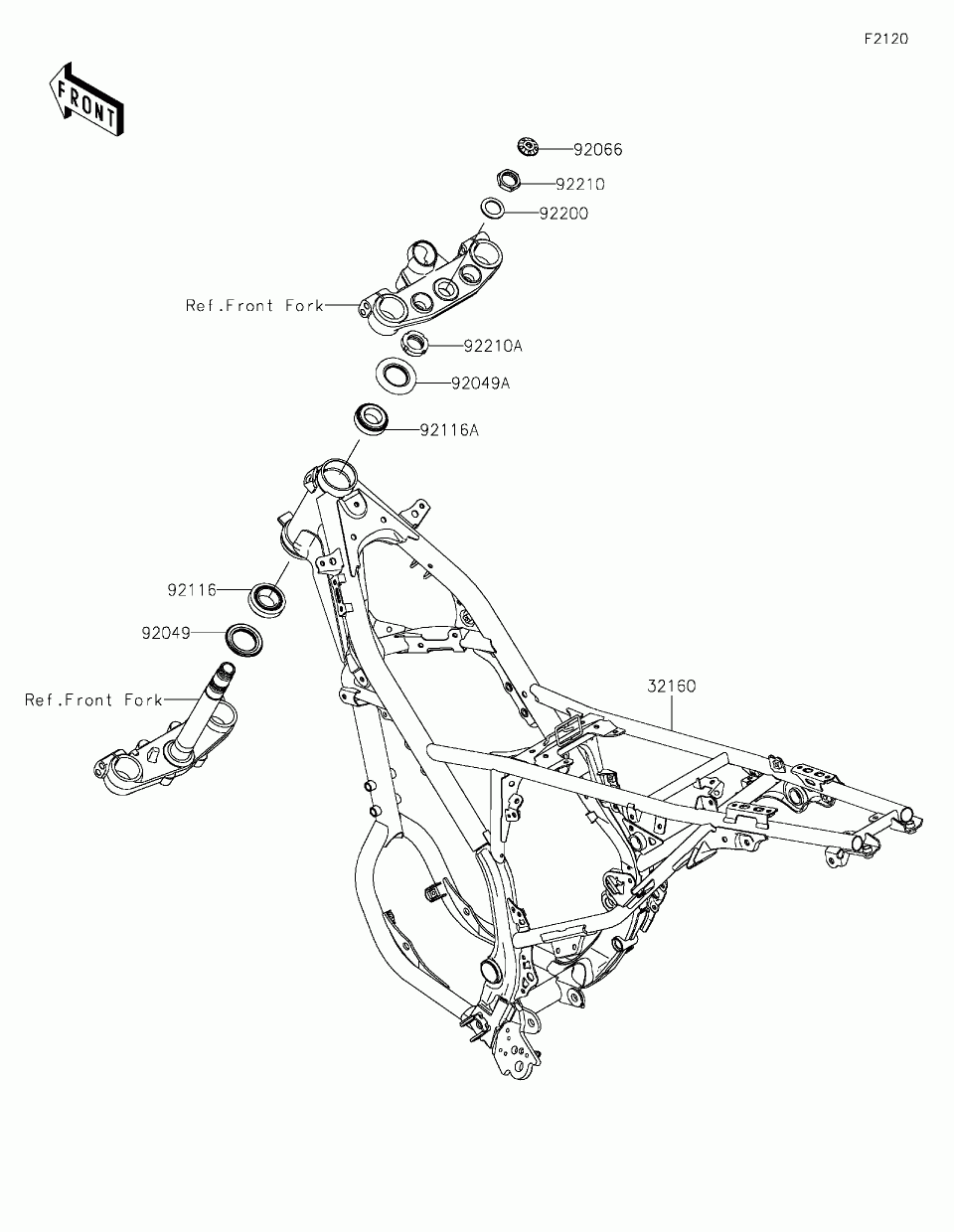 F2120

FRONT

92066

92210

92200

Ref.Front Fork

92210A

92049A

92116A

92116

92049

Ref.Front Fork

32160