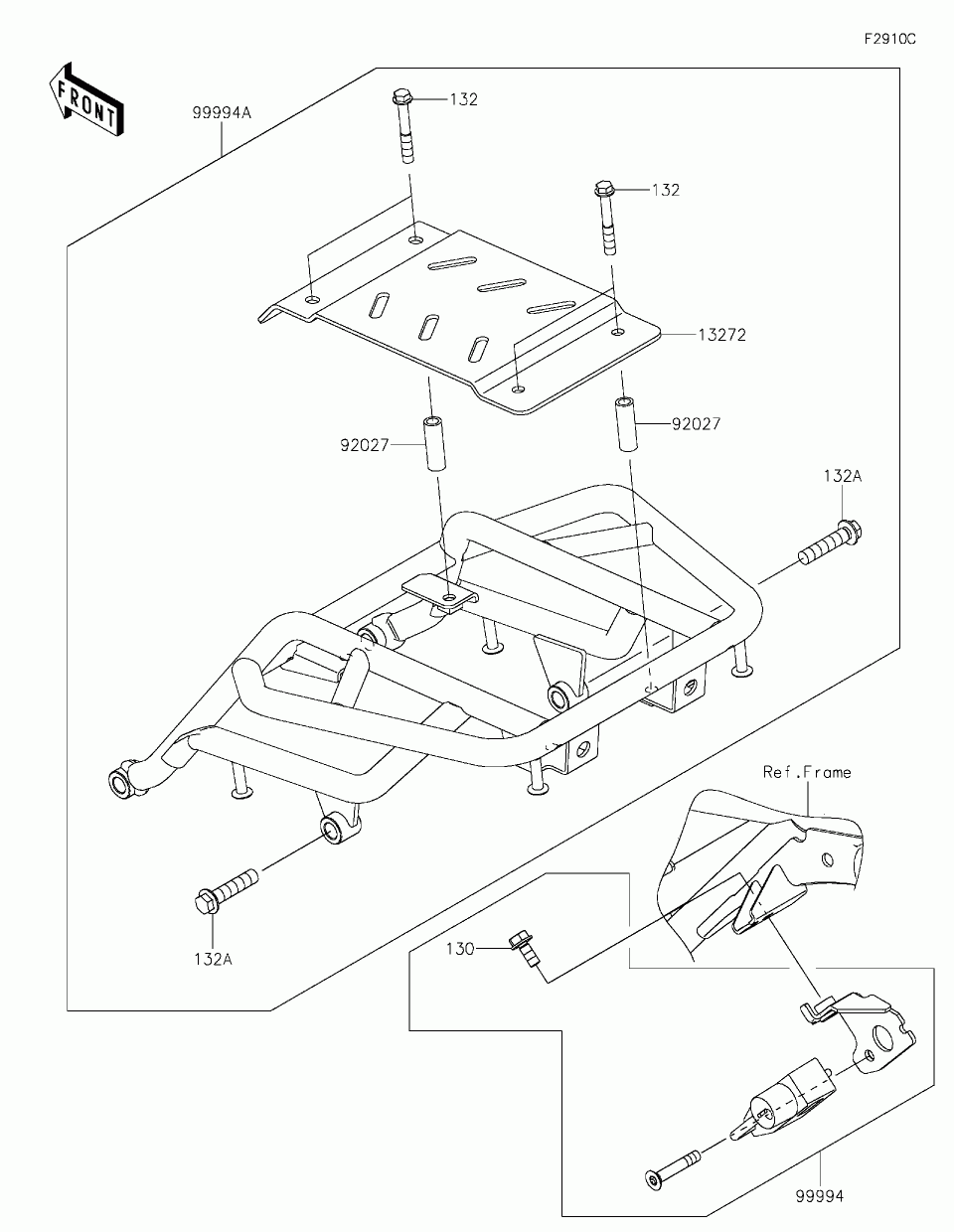 F2910C

FRONT

99994A

132

132

13272

92027

92027

132A

Ref.Frame

132A

130

99994