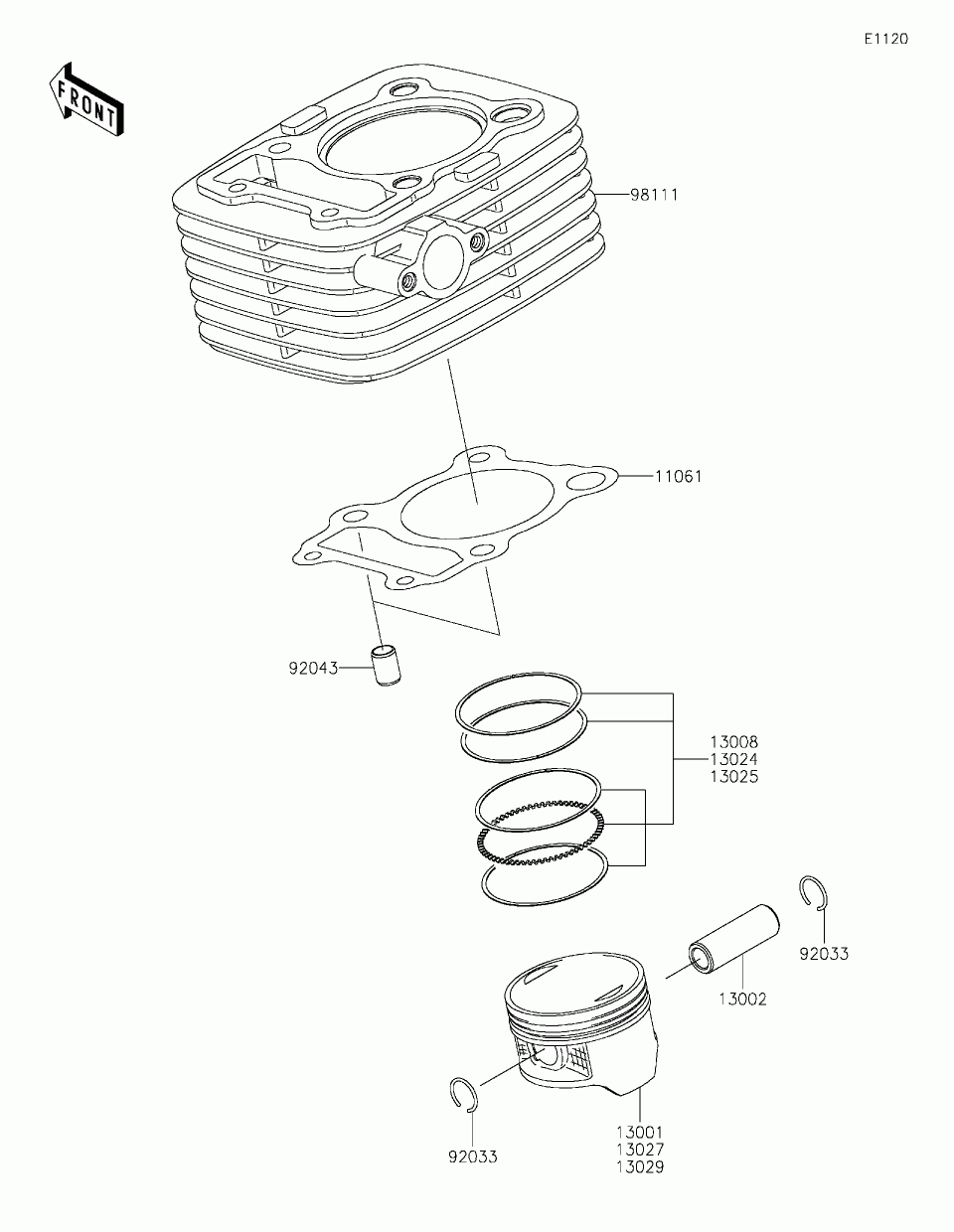 E1120

FRONT

98111

11061

92043

13008
13024
13025

92033

13002

92033

13001
13027
13029