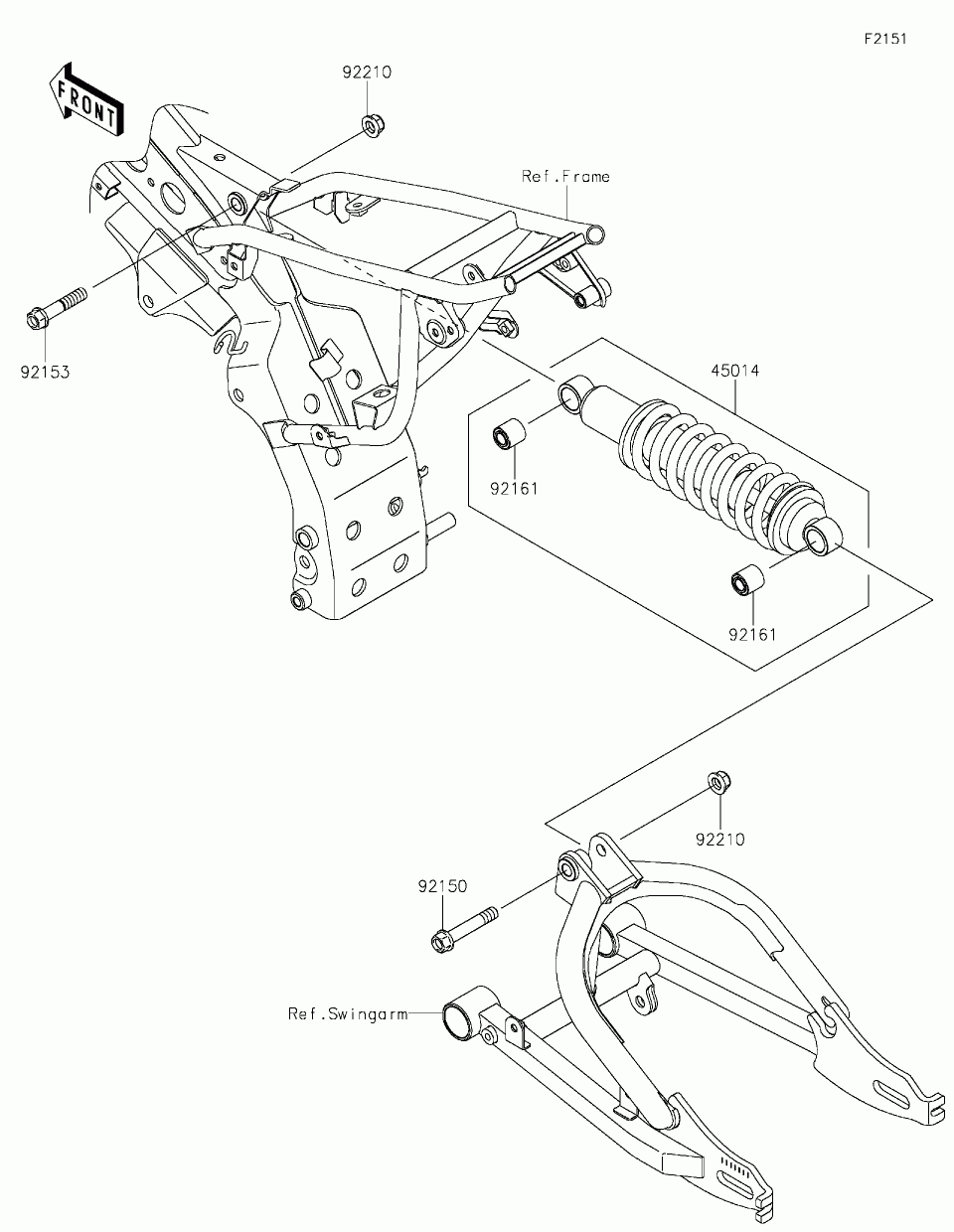 F2151

FRONT

92210

Ref.Frame

92153

45014

92161

92161

92210

92150

Ref.Swingarm