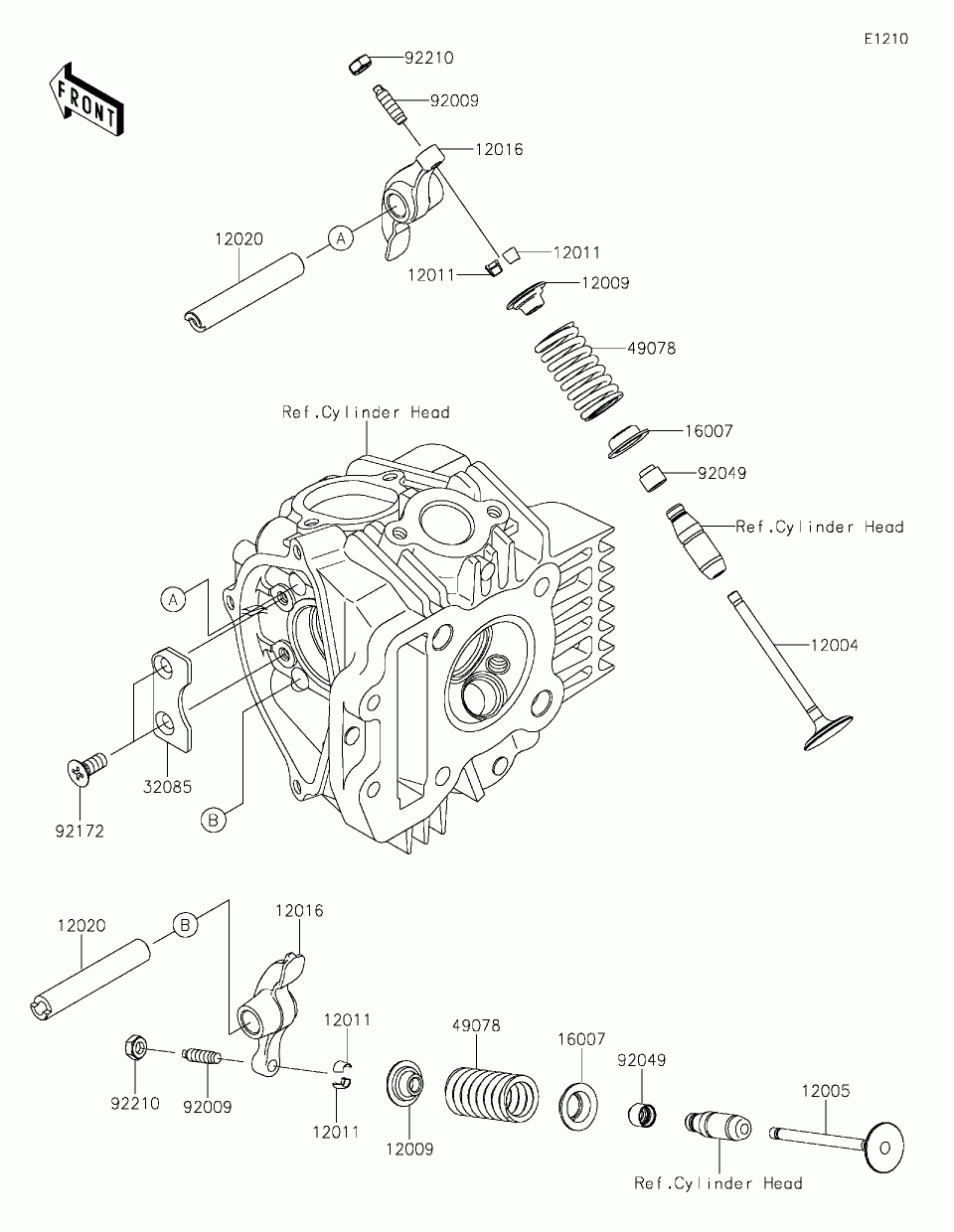 E1210

FRONT

92210
92009
12016
12020
A
12011
12011
12009
49078
Ref.Cylinder Head
16007
92049
Ref.Cylinder Head
12004
A
32085
92172
B

12020
B
12016
12011
49078
16007
92049
12005
92210
92009
12011
12009
Ref.Cylinder Head