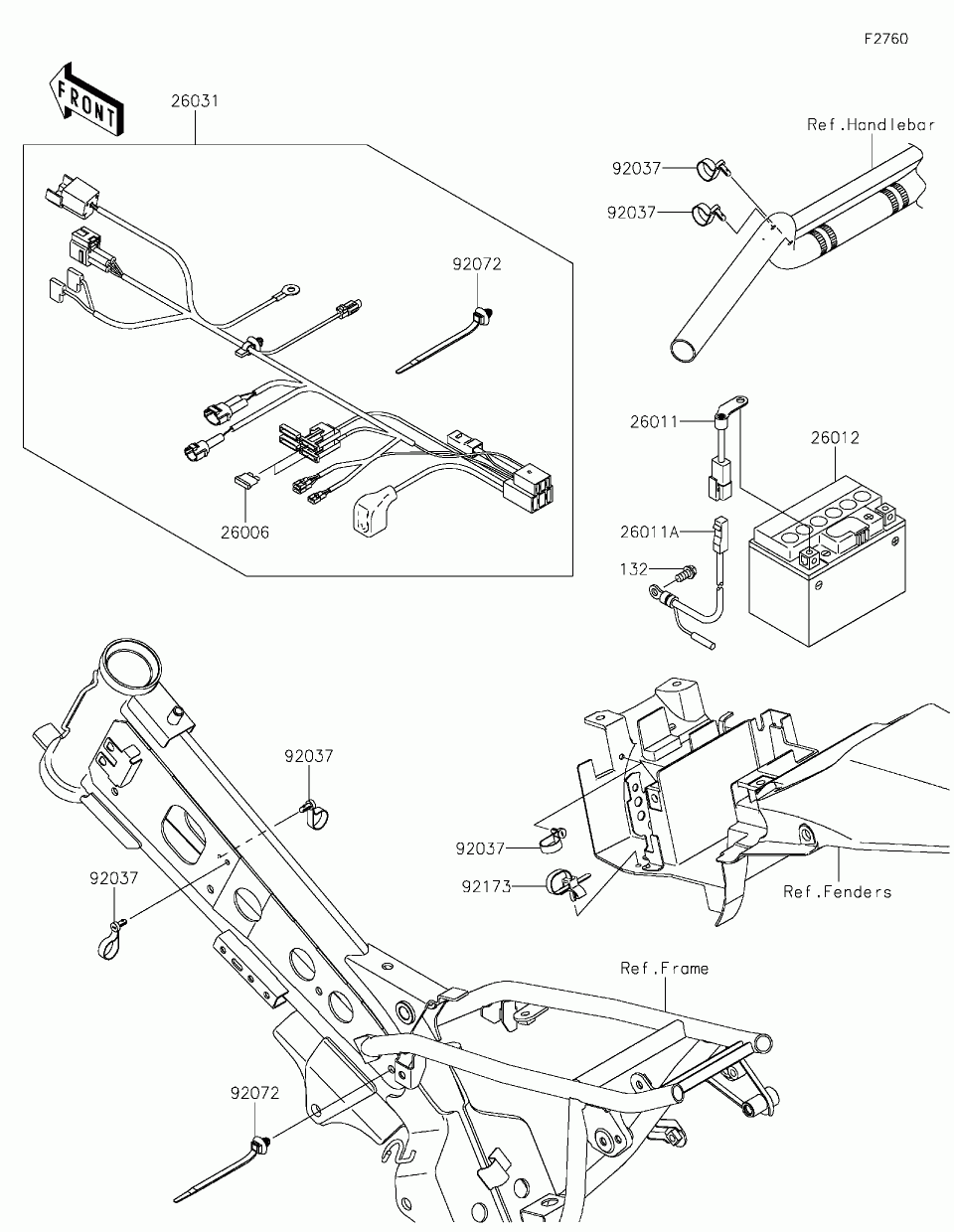 F2760

FRONT

26031

92072

26006

Ref.Handlebar

92037

92037

26011

26012

26011A

132

92037

92037

92037

92173

Ref.Fenders

Ref.Frame

92072