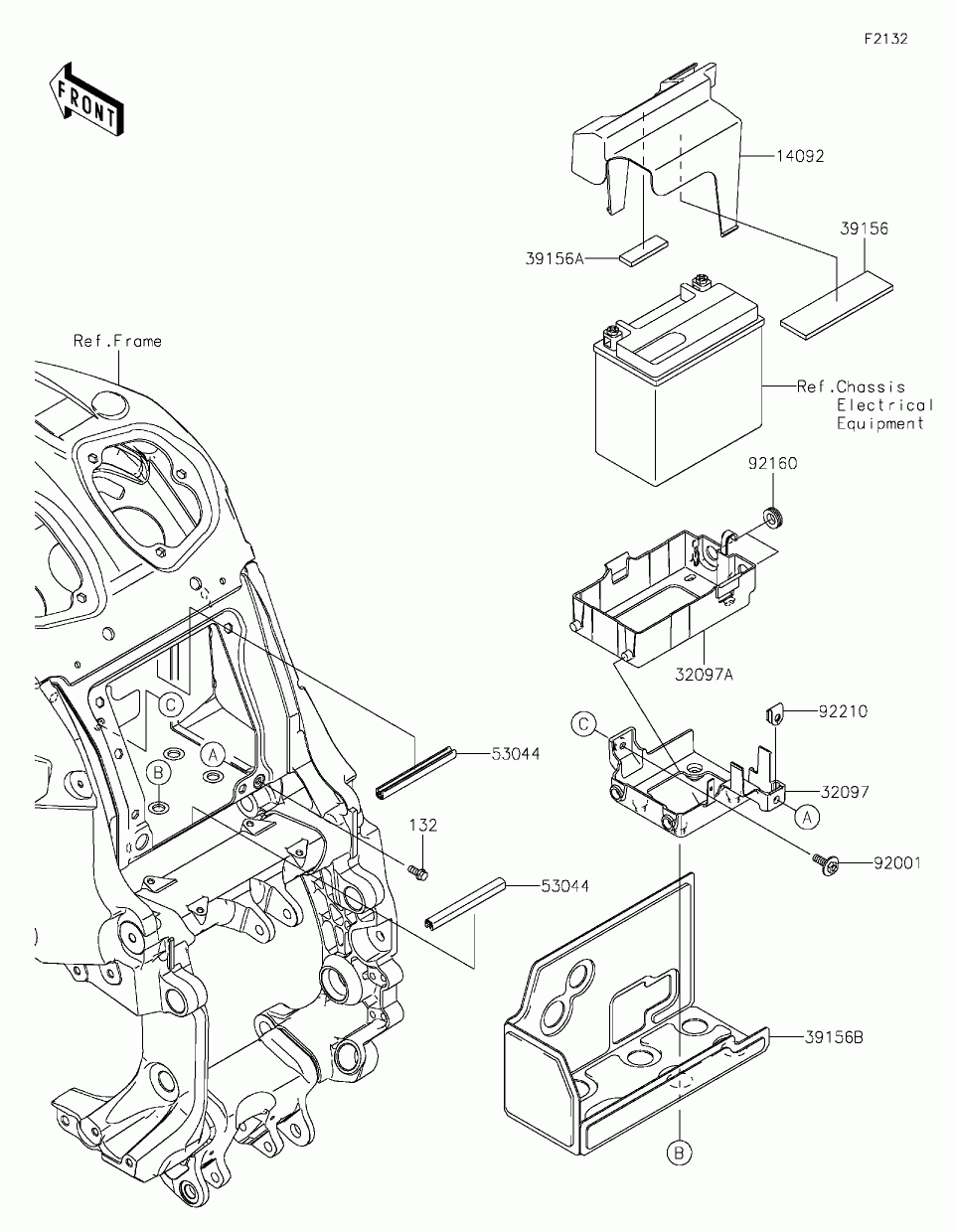 F2132

FRONT

14092

39156A

39156

Ref.Frame

Ref.Chassis
Electrical
Equipment

92160

32097A

C

A

B

53044

92210

C

32097

A

132

92001

53044

39156B

B