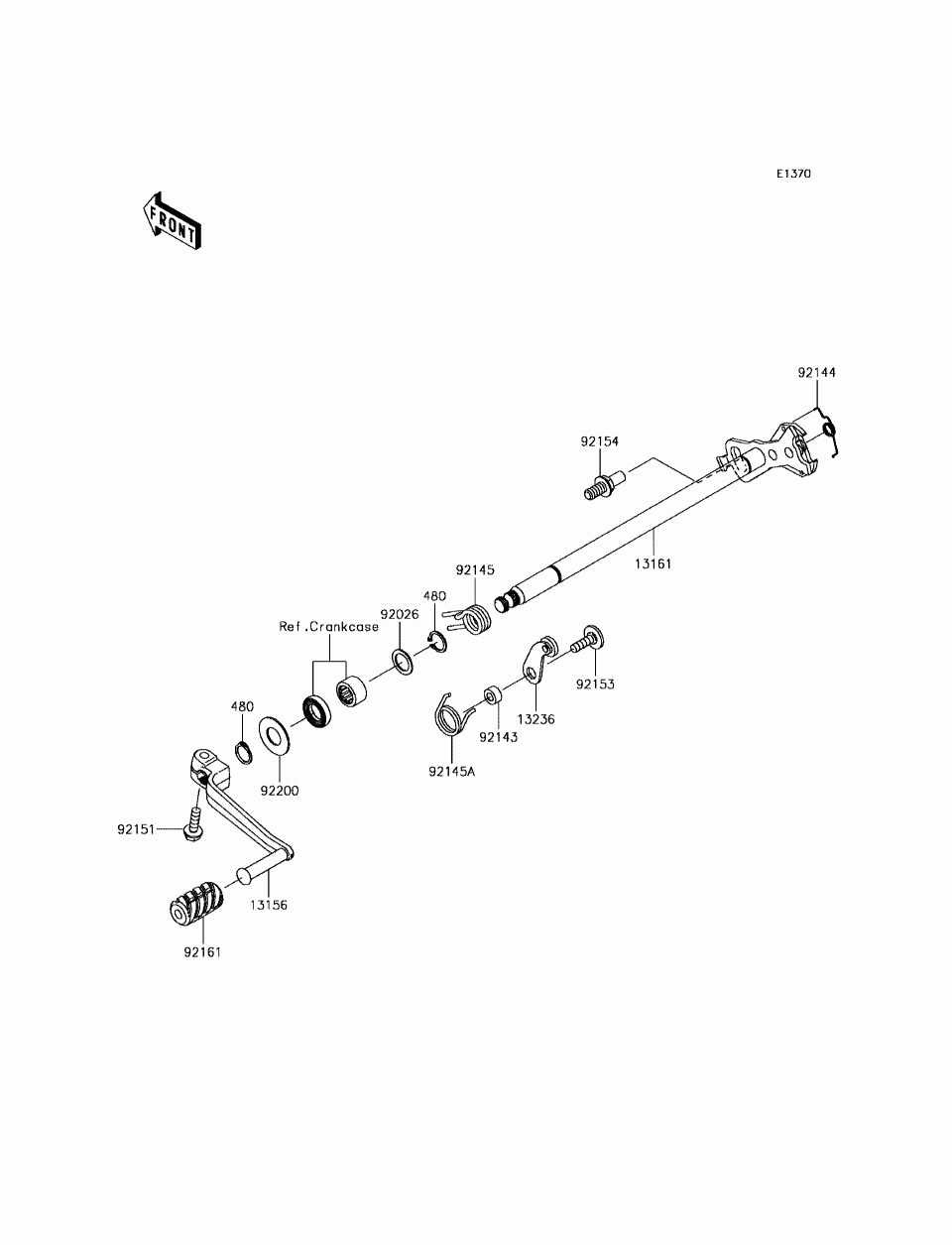 E1370

FRONT

92144

92154

13161

92145

480

92026

Ref.Crankcase

92153

13236

92143

92145A

480

92200

92151

13156

92161