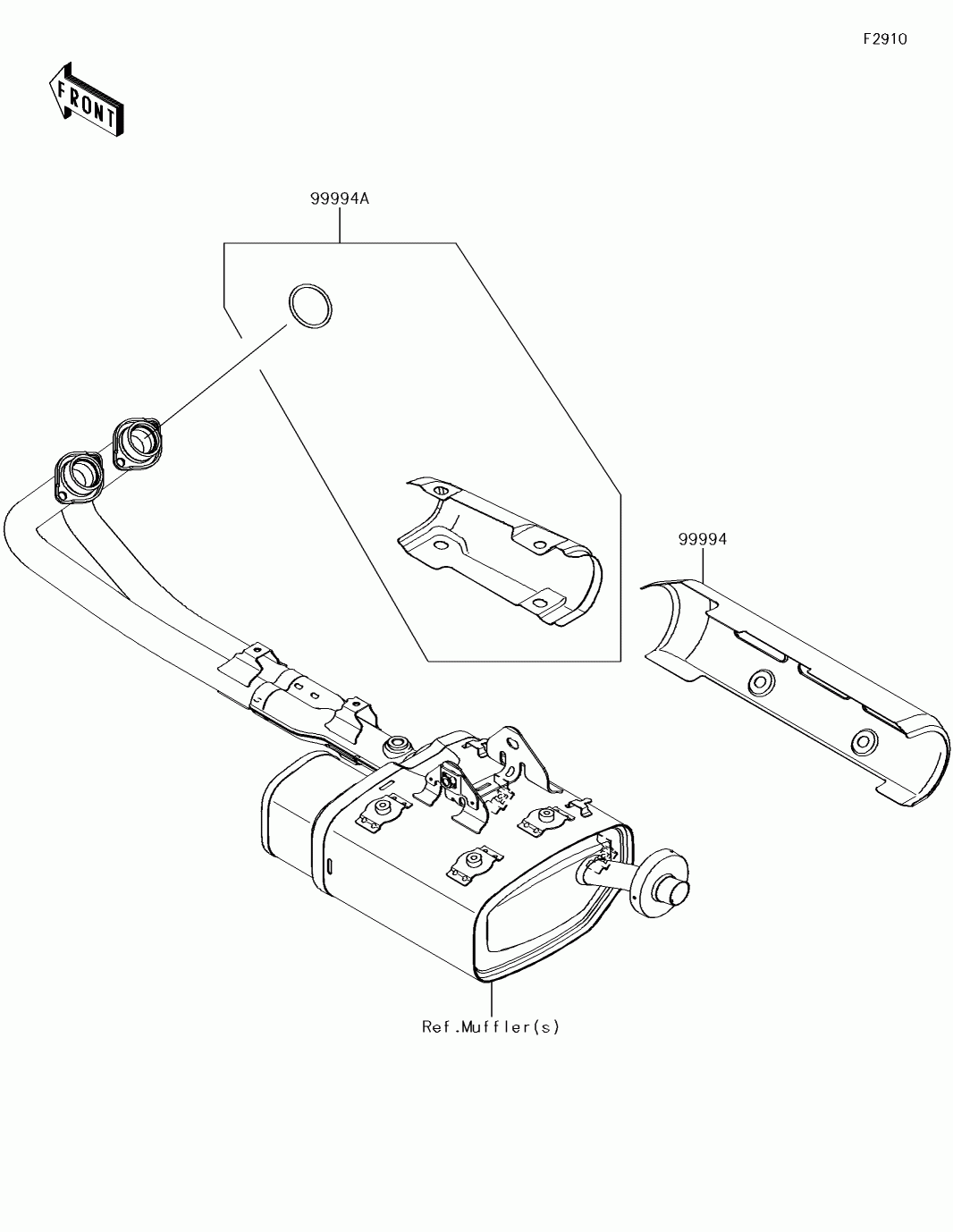 F2910

FRONT

99994A

99994

Ref.Muffler(s)