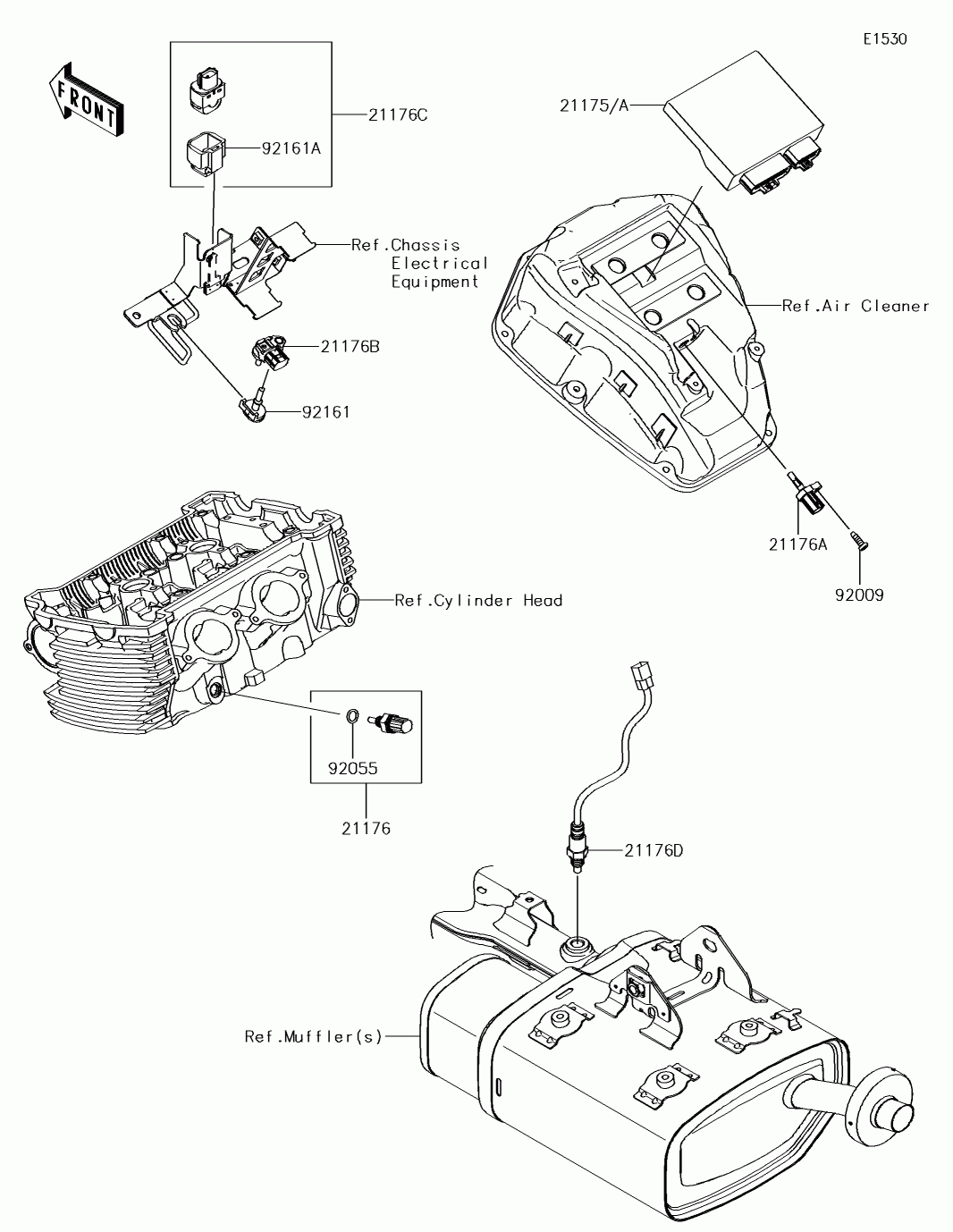 E1530

FRONT

21176C

92161A

21175/A

Ref.Chassis Electrical Equipment

Ref.Air Cleaner

21176B

92161

21176A

92009

Ref.Cylinder Head

92055

21176

21176D

Ref.Muffler(s)