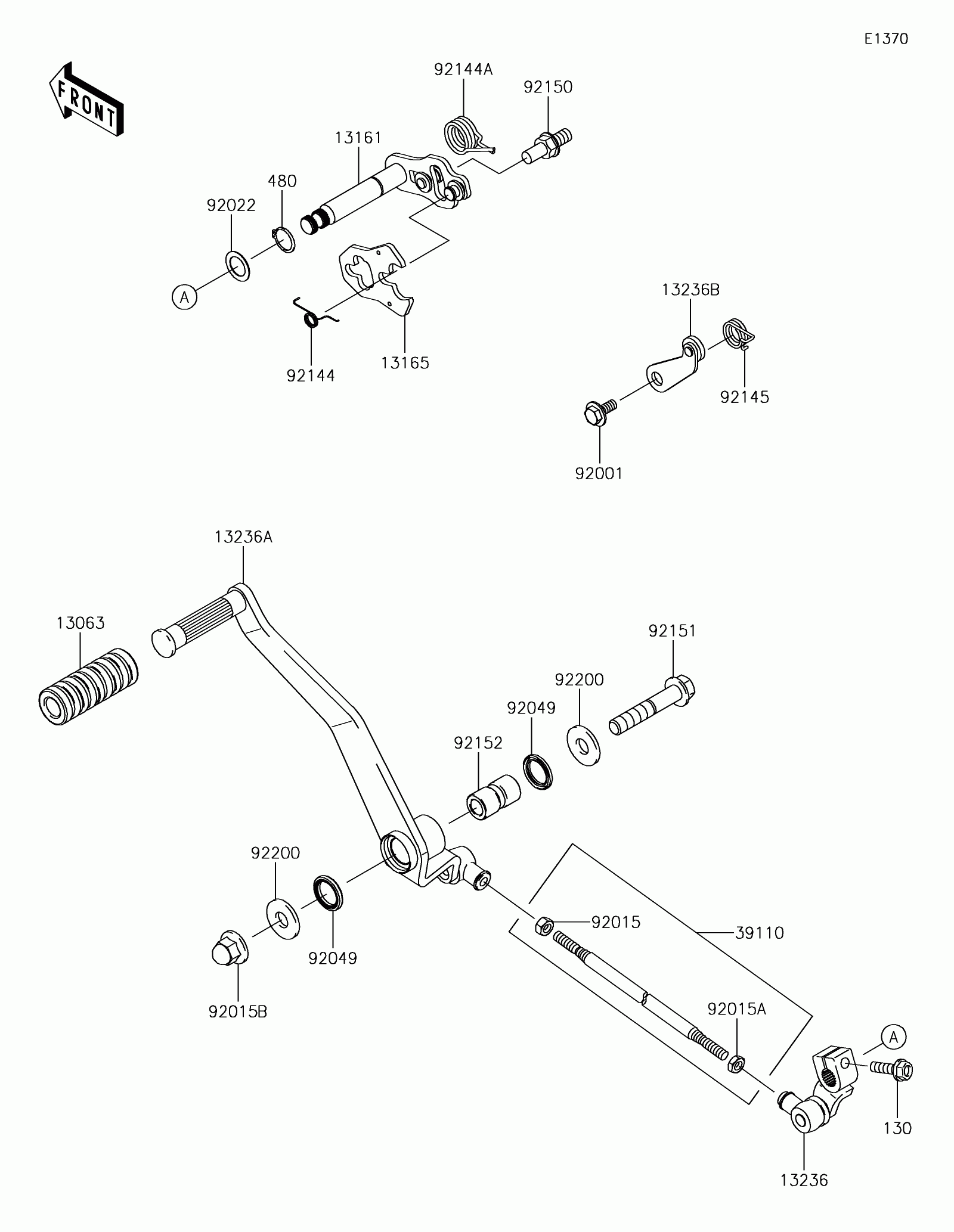 E1370

FRONT

92144A
92150
13161
480
92022
A
92144
13165
13236B
92145
92001

13236A
13063
92151
92200
92049
92152
92200
92049
92015B
92015
39110
92015A
A
130
13236