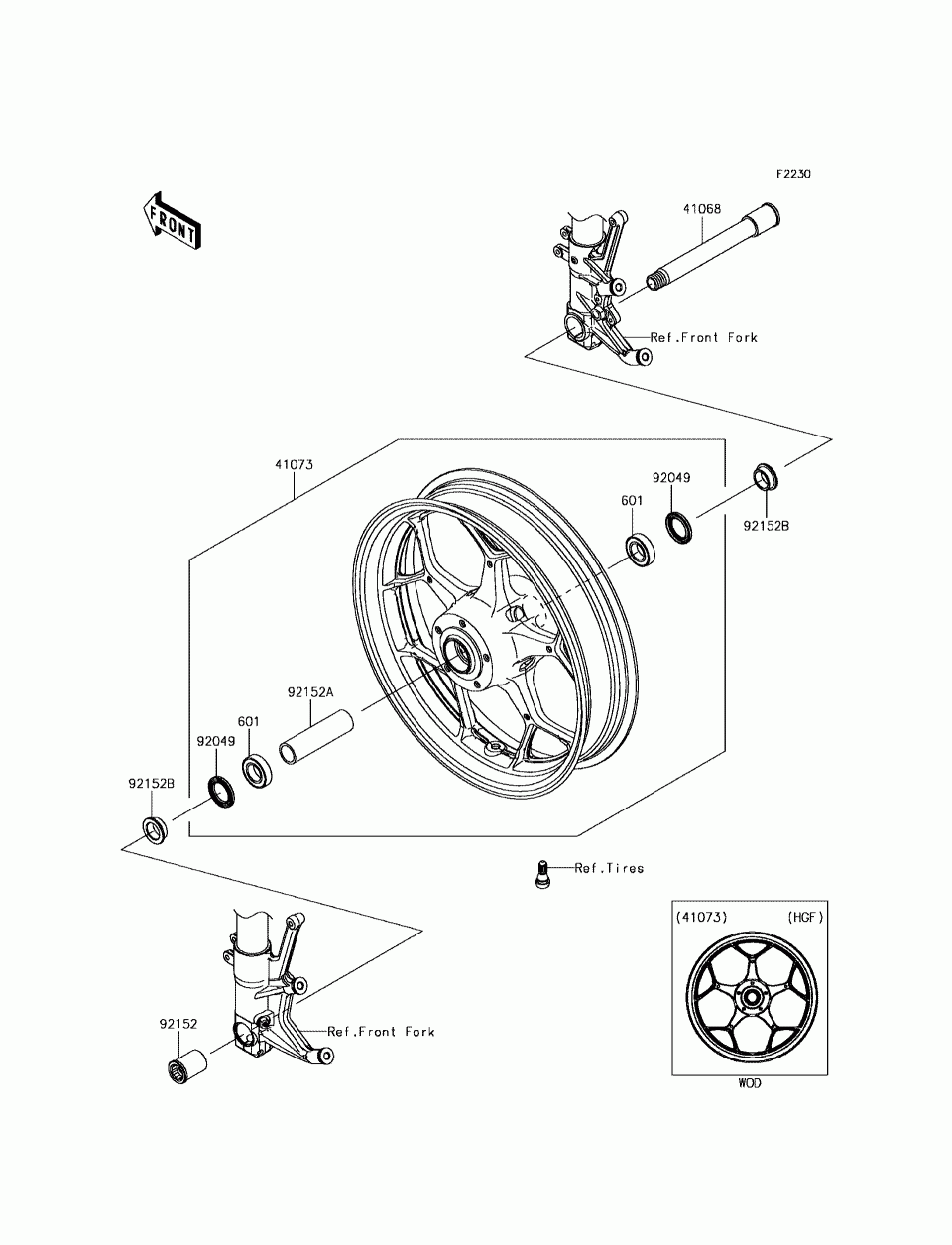 F2230

FRONT

41068

Ref.Front Fork

41073

92049

601

92152B

92152A

601

92049

92152B

Ref.Tires

(41073) (HGF)

WOD

92152

Ref.Front Fork