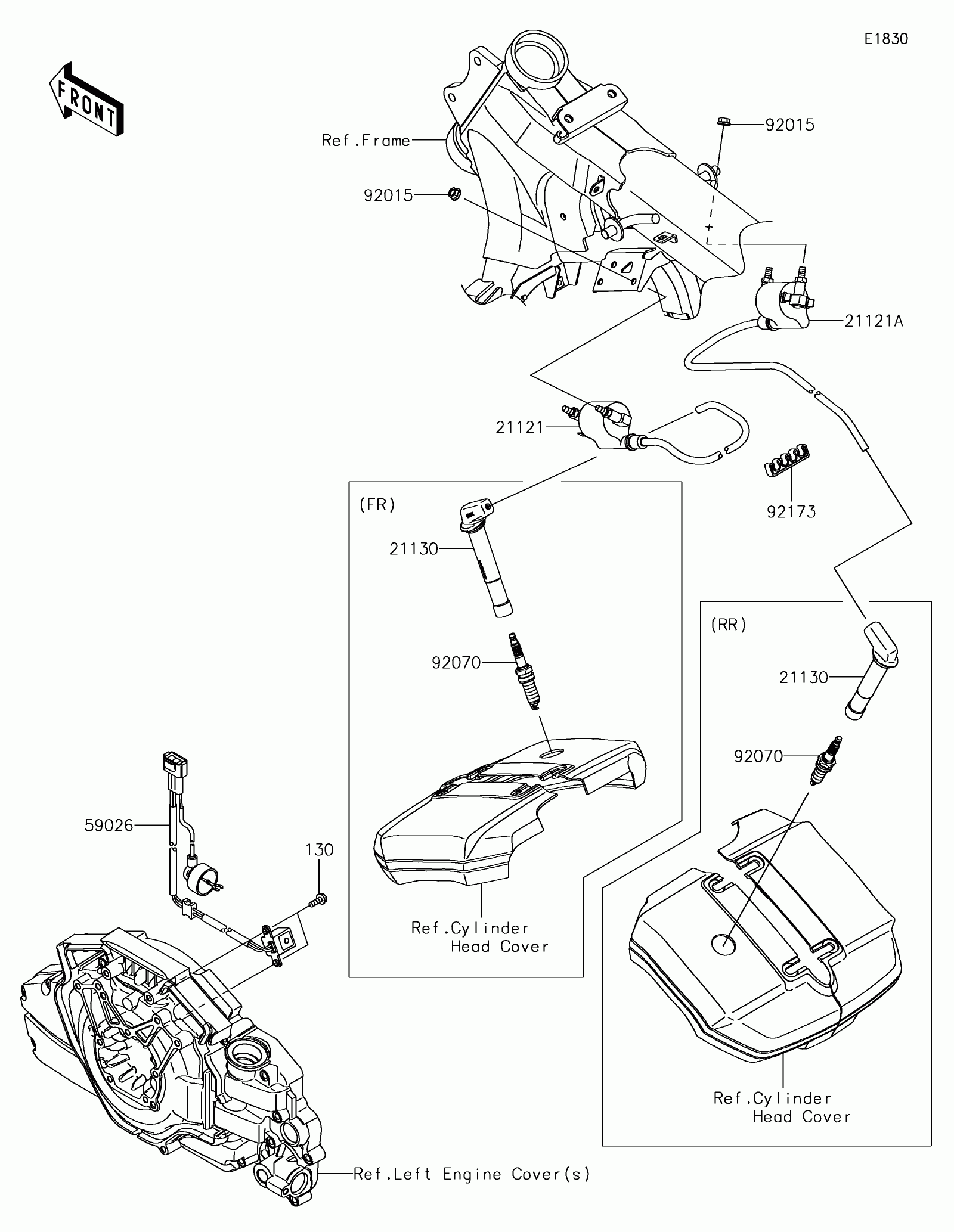 E1830

FRONT

Ref.Frame

92015

92015

21121A

21121

92173

(FR)

21130

92070

Ref.Cylinder Head Cover

(RR)

21130

92070

Ref.Cylinder Head Cover

59026

130

Ref.Left Engine Cover(s)