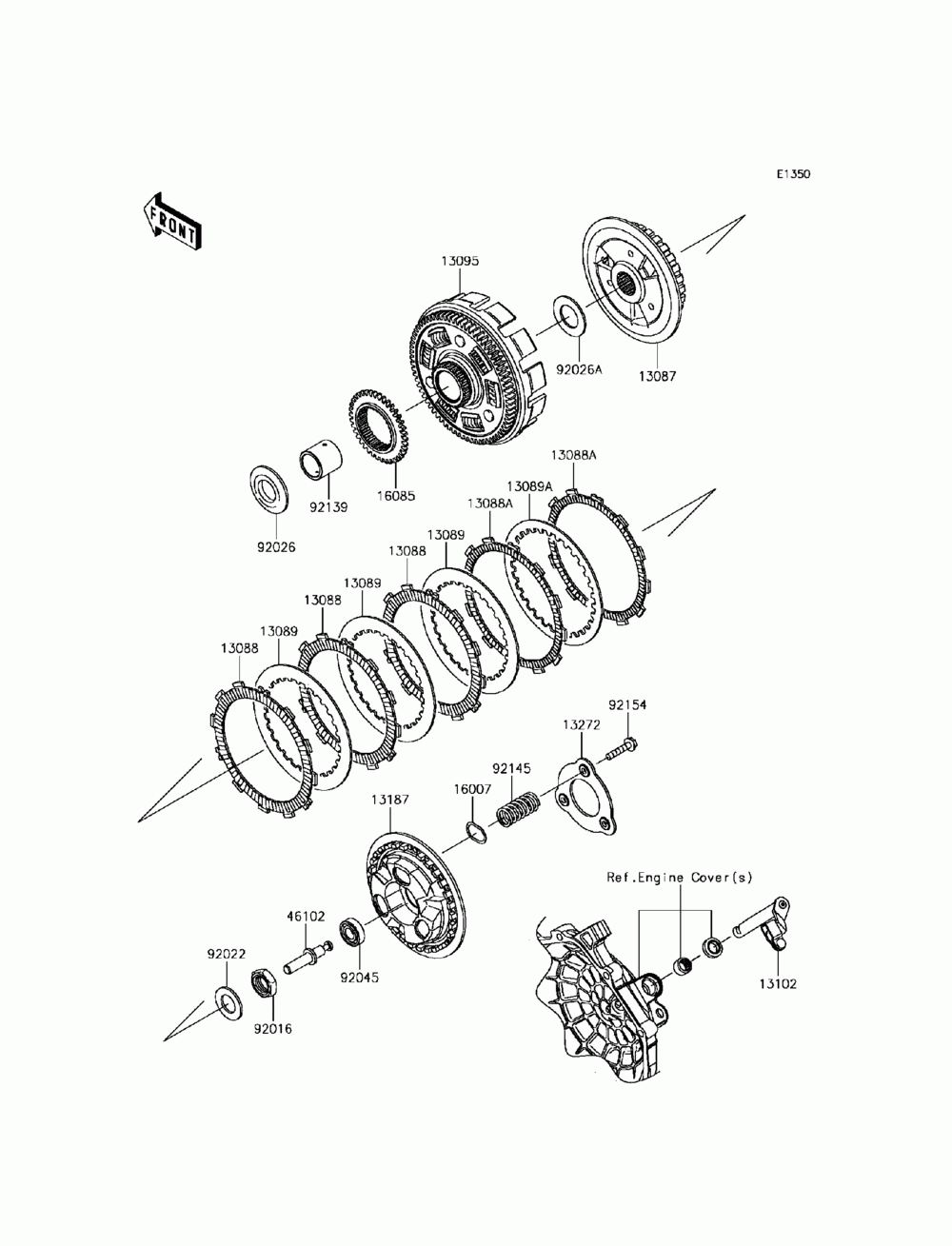 E1350

FRONT

13095

92026A

13087

16085

92139

92026

13088A

13089A

13088A

13089

13088

13089

13088

13089

13088

92154

13272

92145

16007

13187

Ref.Engine Cover(s)

46102

92045

92022

92016

13102