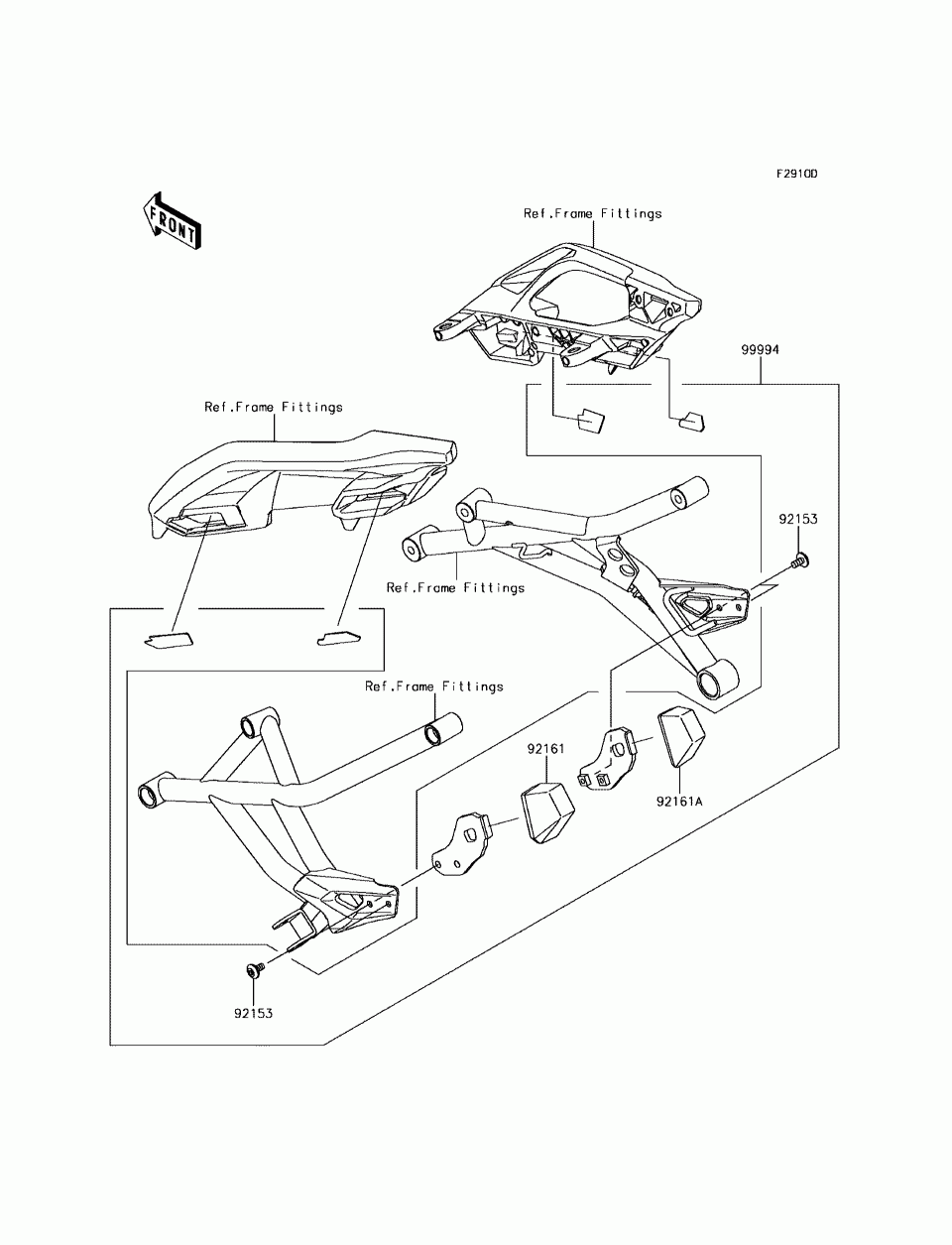 F2910D

FRONT

Ref.Frame Fittings

99994

Ref.Frame Fittings

92153

Ref.Frame Fittings

Ref.Frame Fittings

92161

92161A

92153