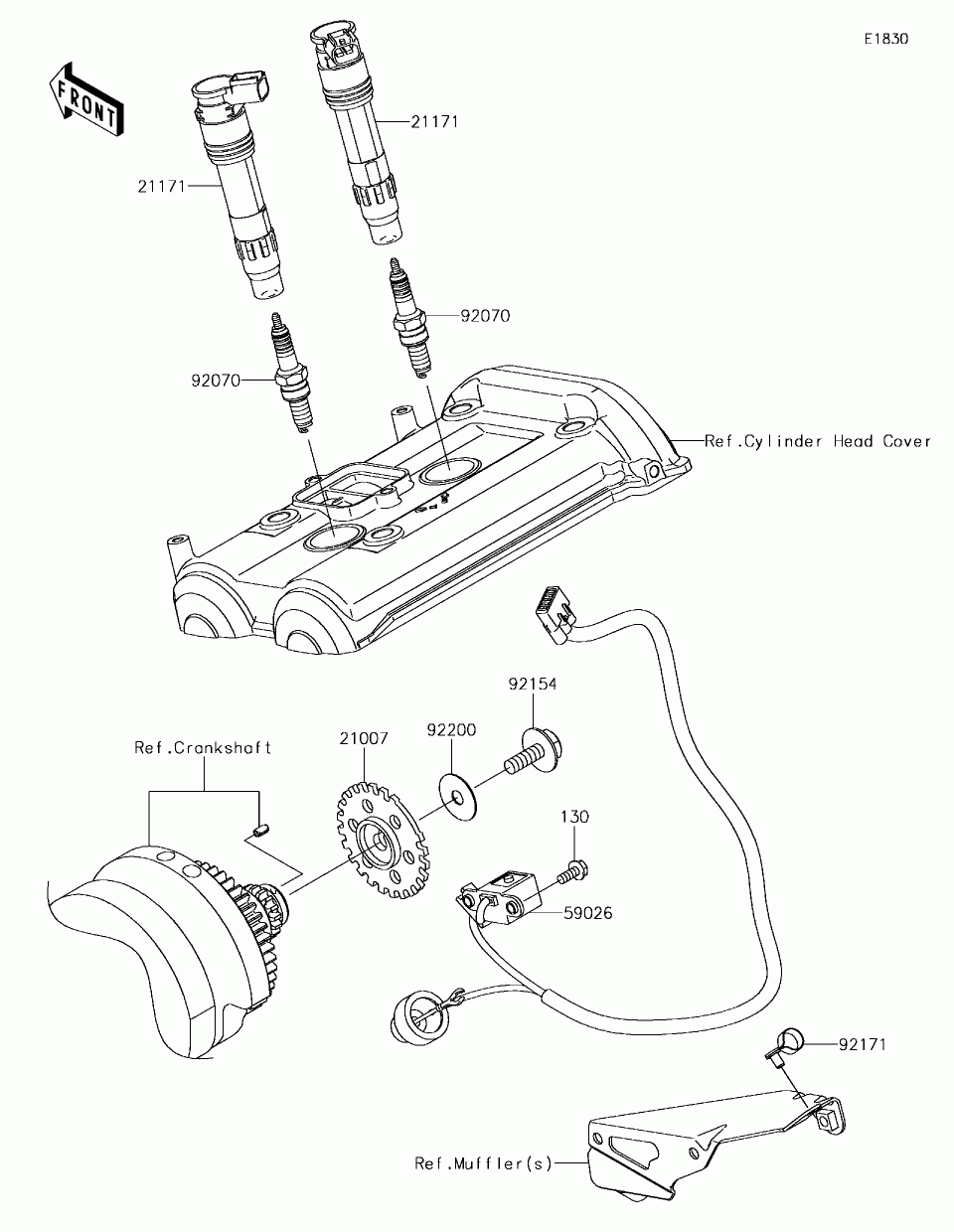 E1830

FRONT

21171

21171

92070

92070

Ref.Cylinder Head Cover

92154

92200

21007

Ref.Crankshaft

130

59026

92171

Ref.Muffler(s)