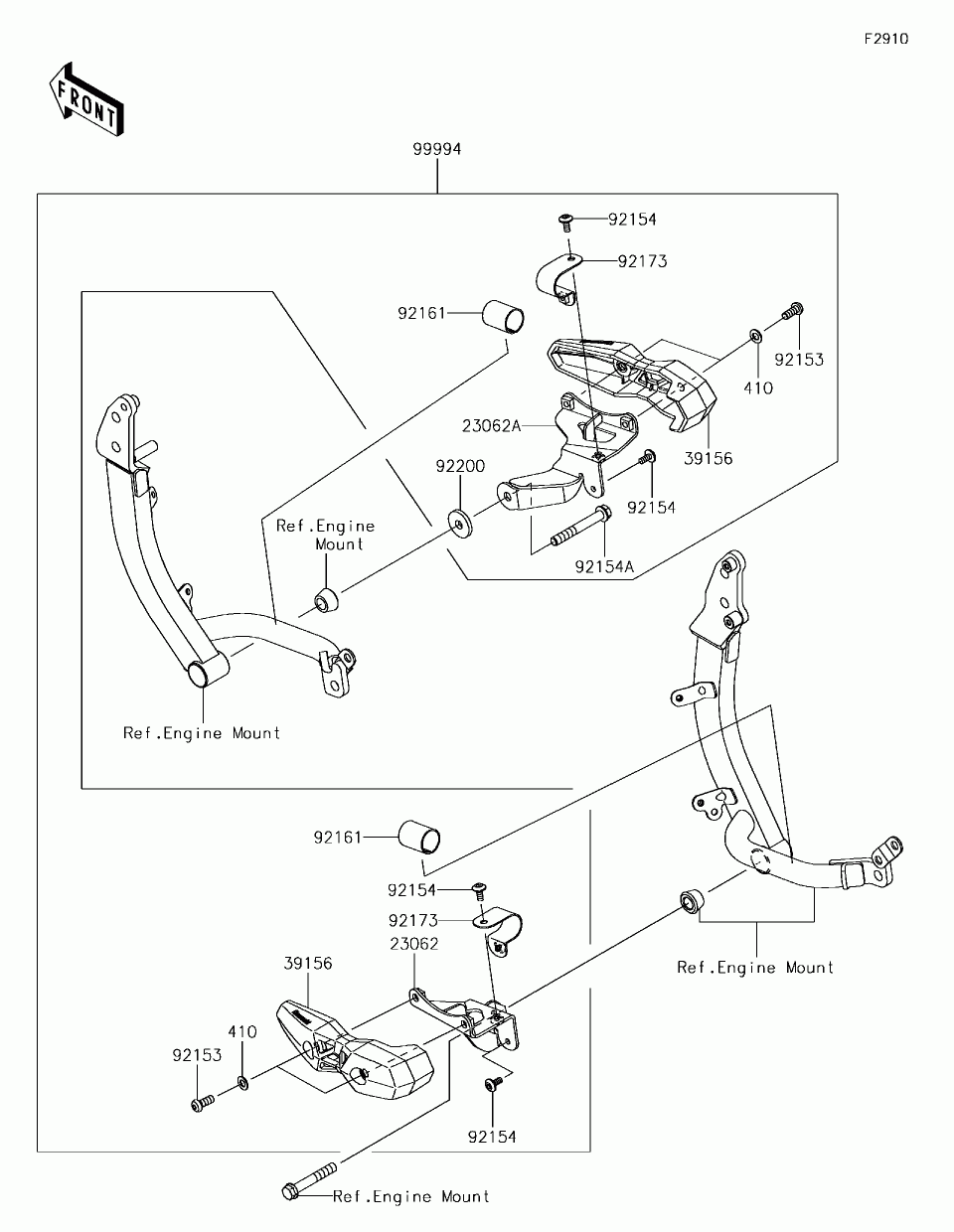 F2910

FRONT

99994

92154

92173

92161

92153

410

23062A

39156

92200

92154

Ref.Engine Mount

92154A

Ref.Engine Mount

92161

92154

92173

23062

39156

Ref.Engine Mount

410

92153

92154

Ref.Engine Mount