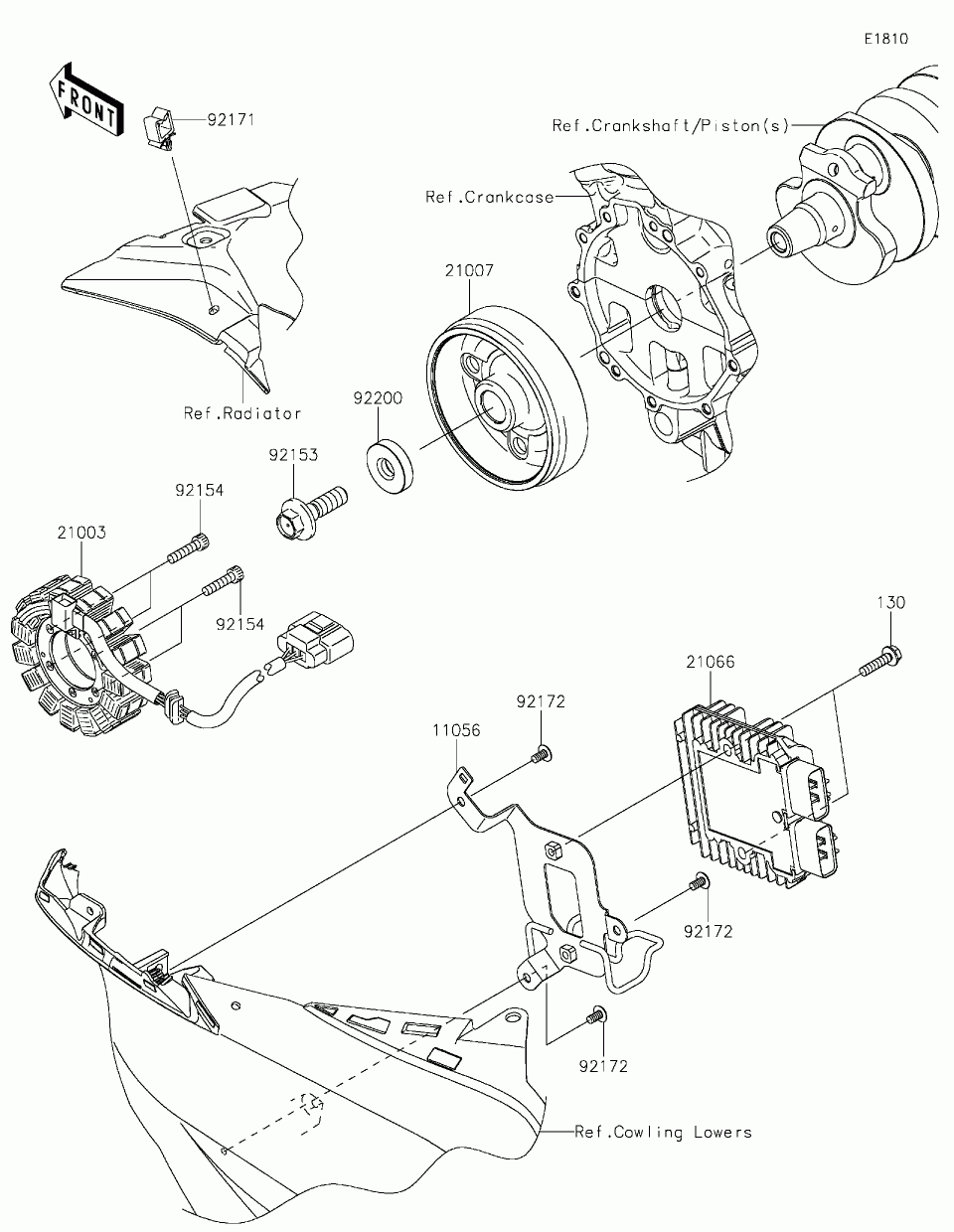 E1810

FRONT

92171

Ref.Crankshaft/Piston(s)

Ref.Crankcase

21007

Ref.Radiator

92200

92153

92154

21003

92154

130

21066

92172

11056

92172

92172

Ref.Cowling Lowers