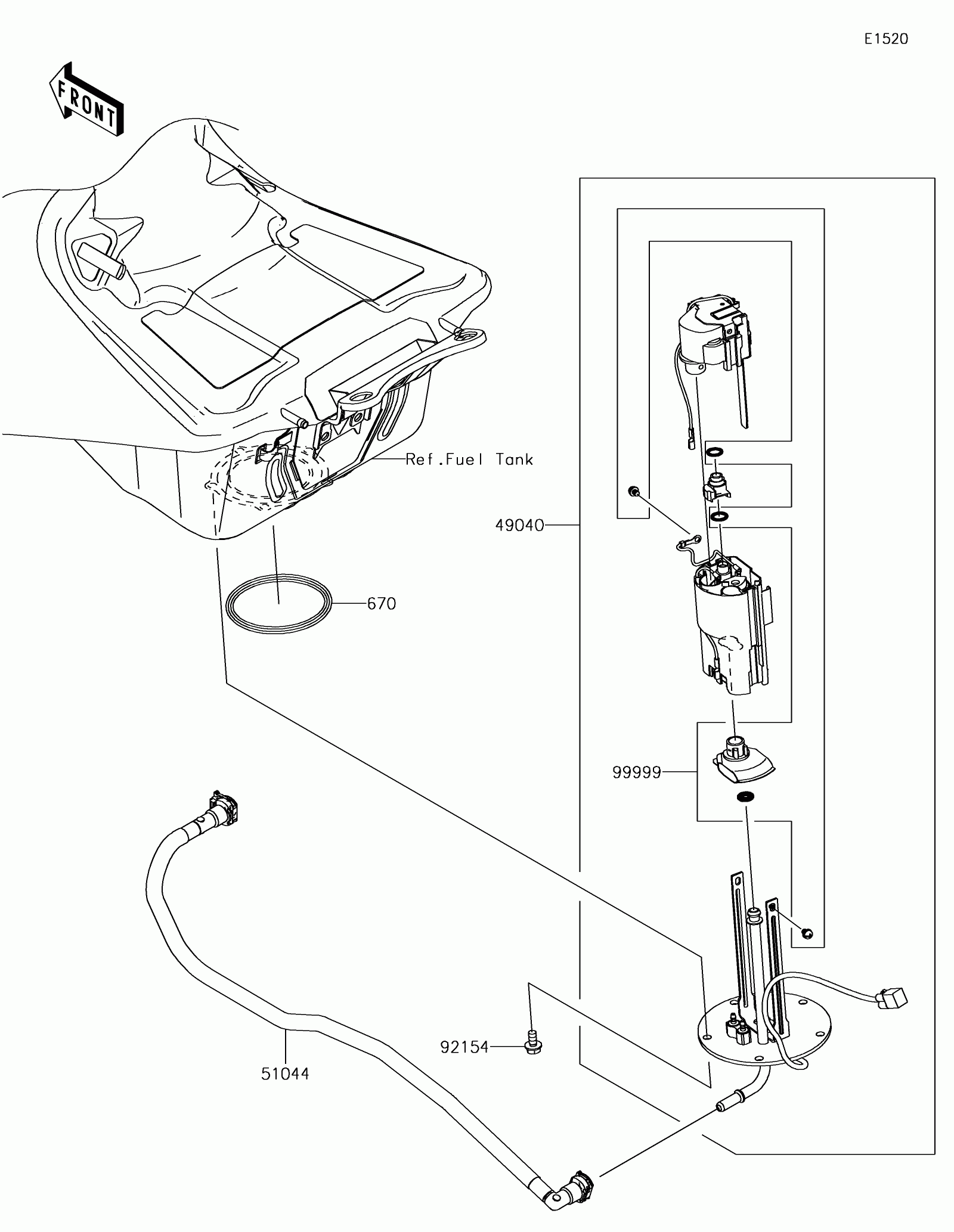 E1520

FRONT

Ref.Fuel Tank

49040

670

99999

92154

51044