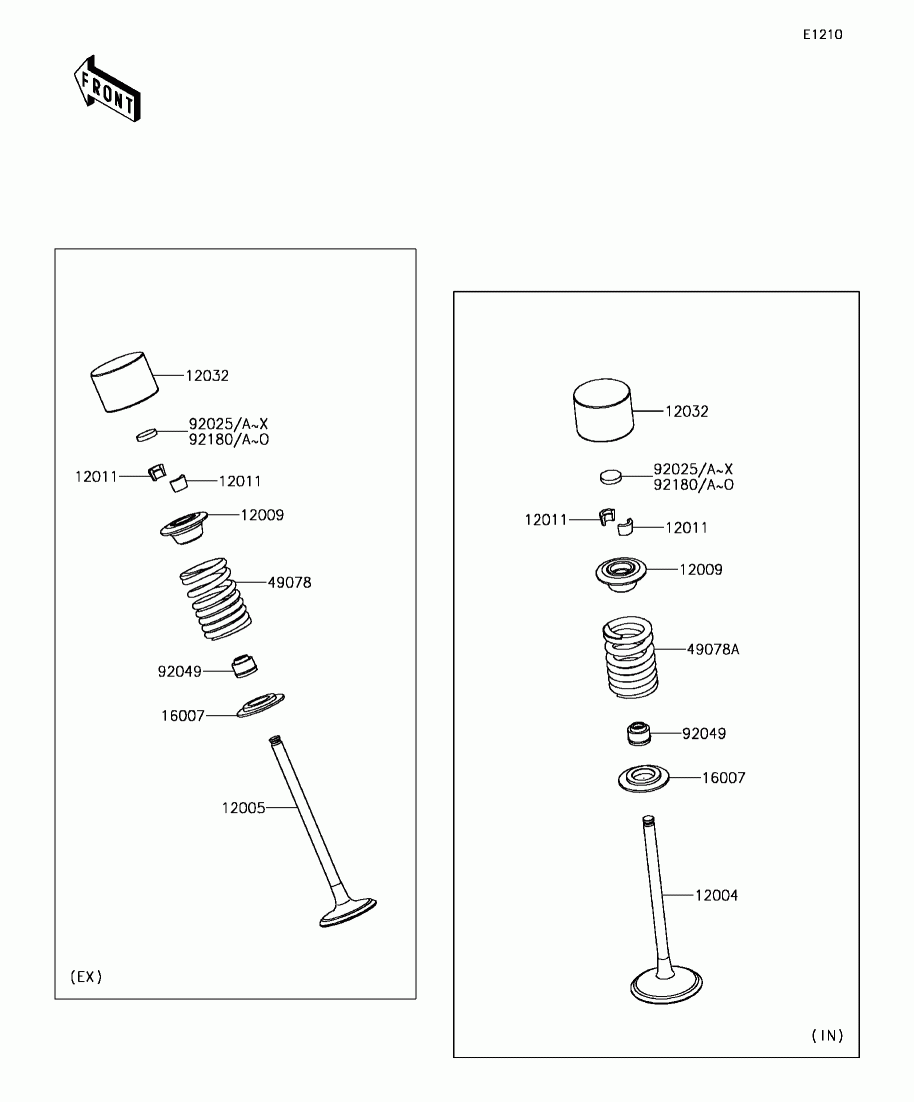 E1210

FRONT

12032
92025/A~X
92180/A~O
12011
12011
12009
49078
92049
16007
12005
(EX)

12032
92025/A~X
92180/A~O
12011
12011
12009
49078A
92049
16007
12004
(IN)