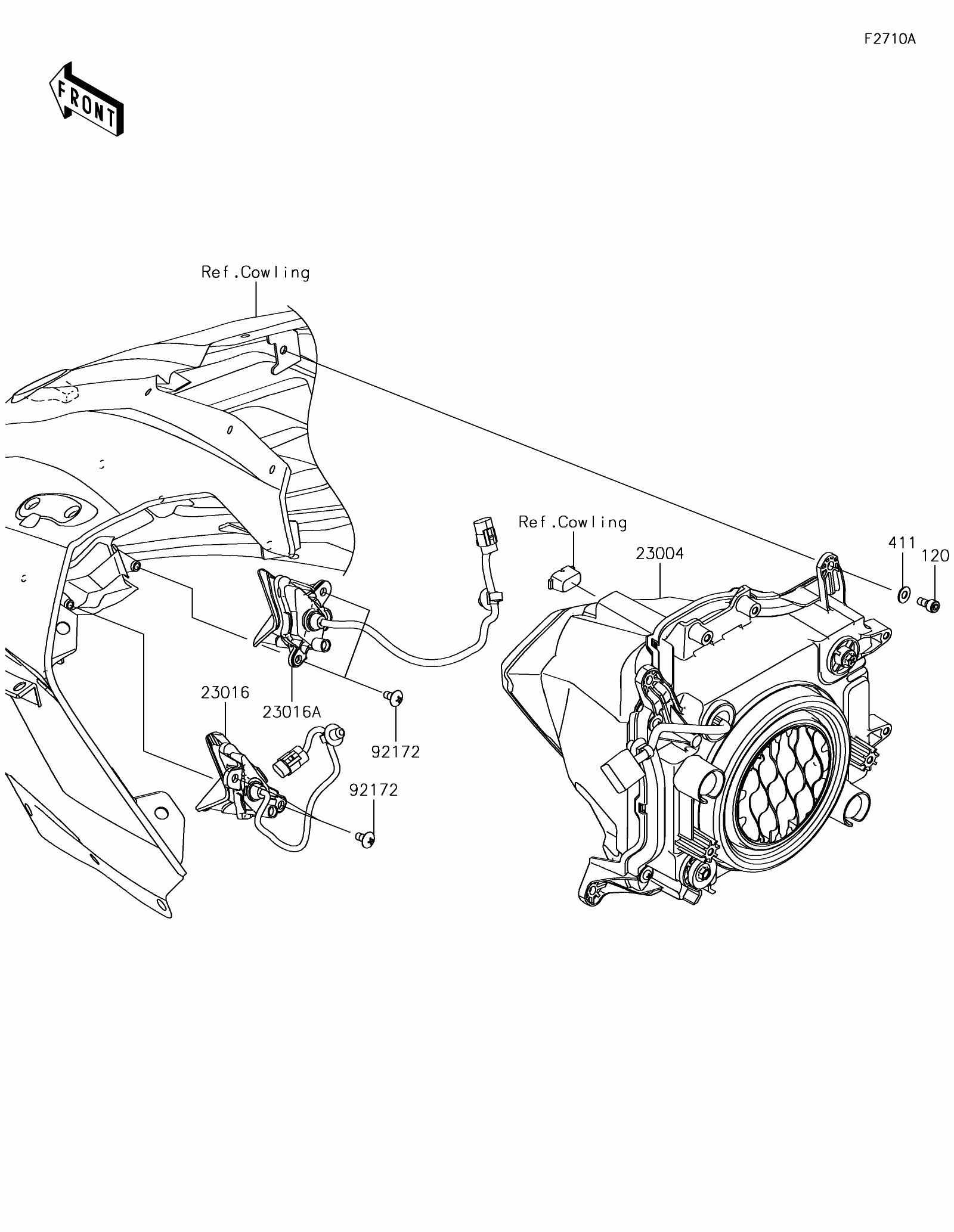 F2710A

FRONT

Ref.Cowling

Ref.Cowling

23004

411

120

23016

23016A

92172

92172